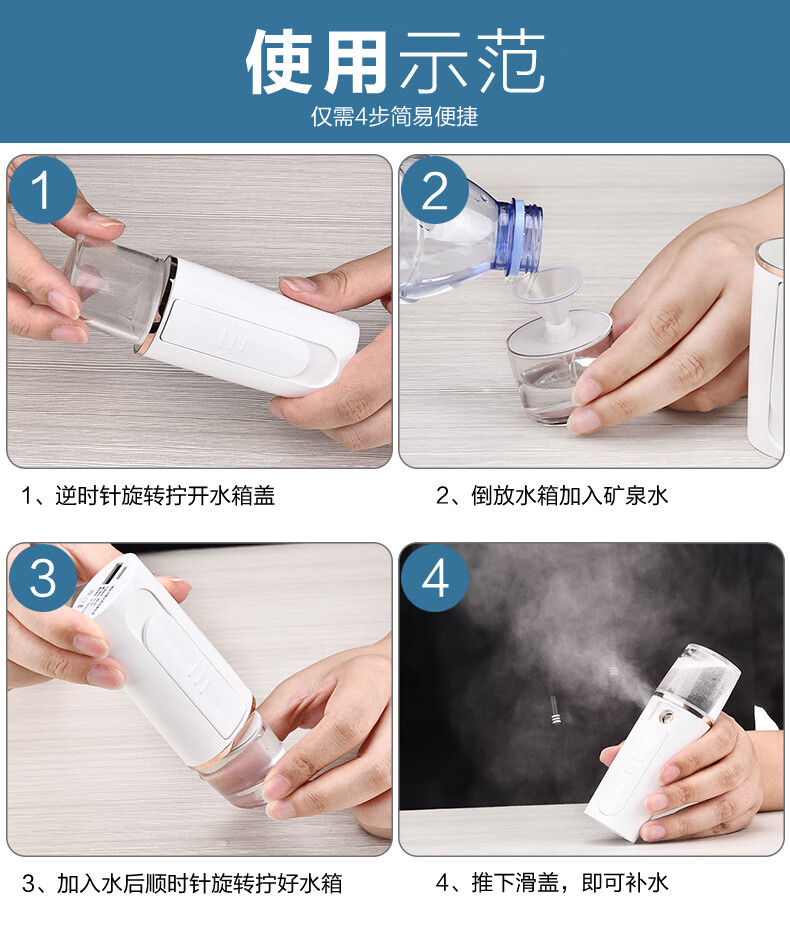 使用示范
仅需4步简易便捷

1

1、逆时针旋转拧开水箱盖

2

2、倒放水箱加入矿泉水

3

3、加入水后顺时针旋转拧好水箱

4

4、推下滑盖，即可补水