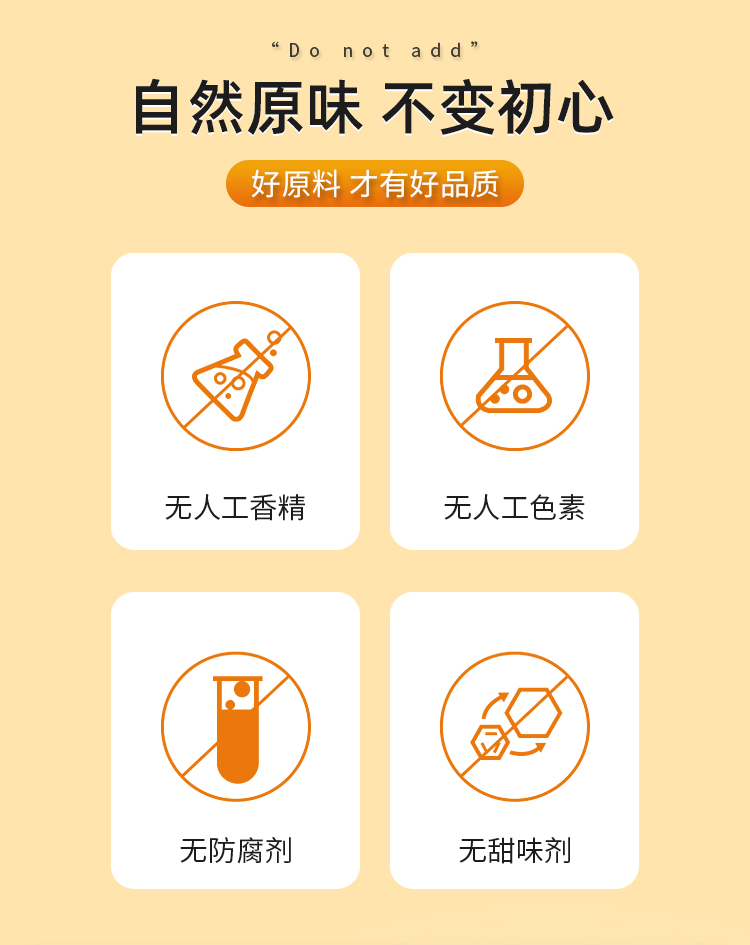 "Do not add"

自然原味 不变初心

好原料 才有好品质

无人工香精

无人工色素

无防腐剂

无甜味剂