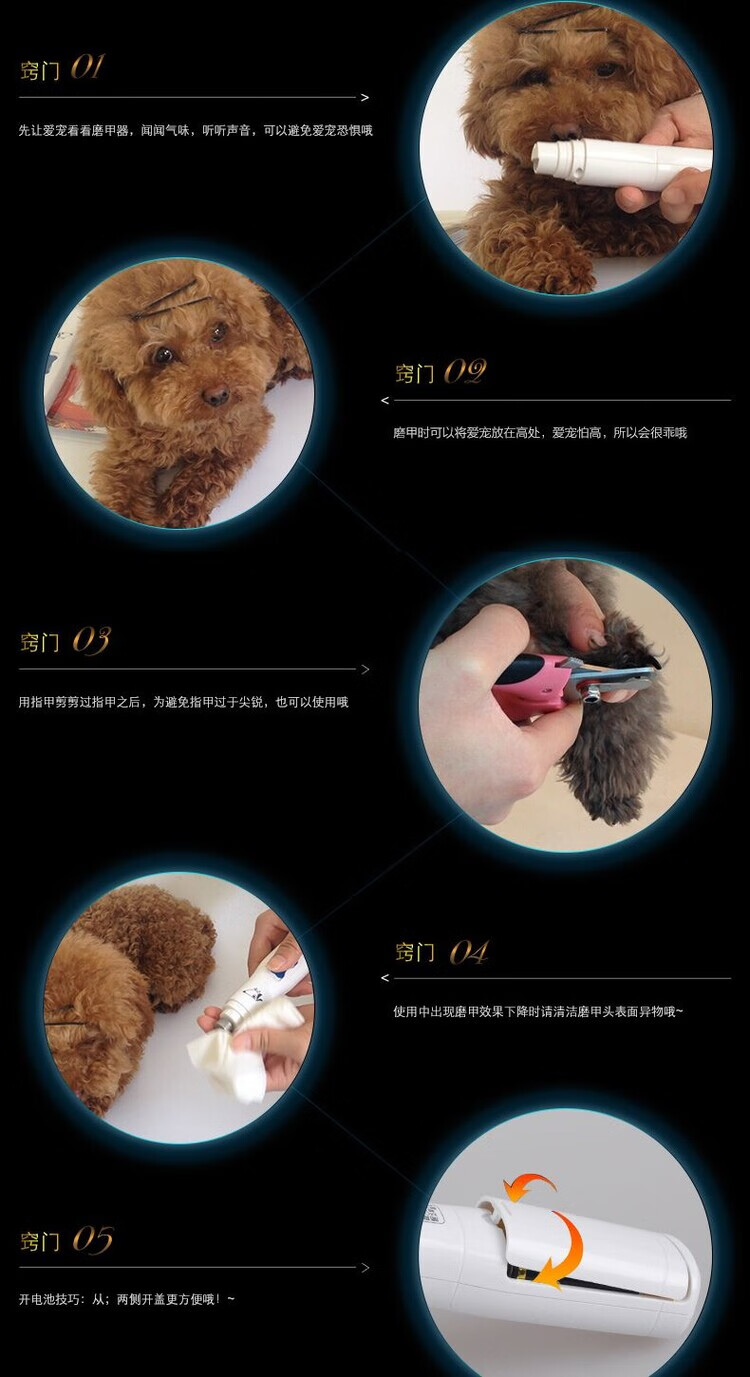 窍门 01

先让爱宠看看磨甲器，闻闻气味，听听声音，可以避免爱宠恐惧哦

窍门 02

磨甲时可以将爱宠放在高处，爱宠怕高，所以会很乖哦

窍门 03

用指甲剪剪过指甲之后，为避免指甲过于尖锐，也可以使用哦

窍门 04

使用中出现磨甲效果下降时请清洁磨甲头表面异物哦~

窍门 05

开电池技巧：从；两侧开盖更方便哦！~