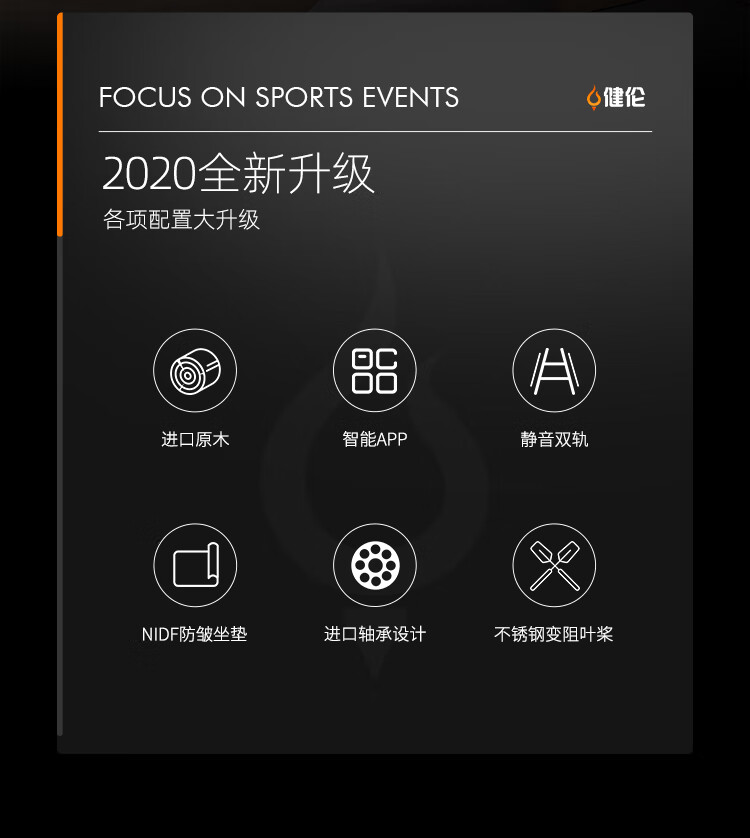 FOCUS ON SPORTS EVENTS

健伦

2020全新升级

各项配置大升级

进口原木

智能APP

静音双轨

NIDF防皱坐垫

进口轴承设计

不锈钢变阻叶桨