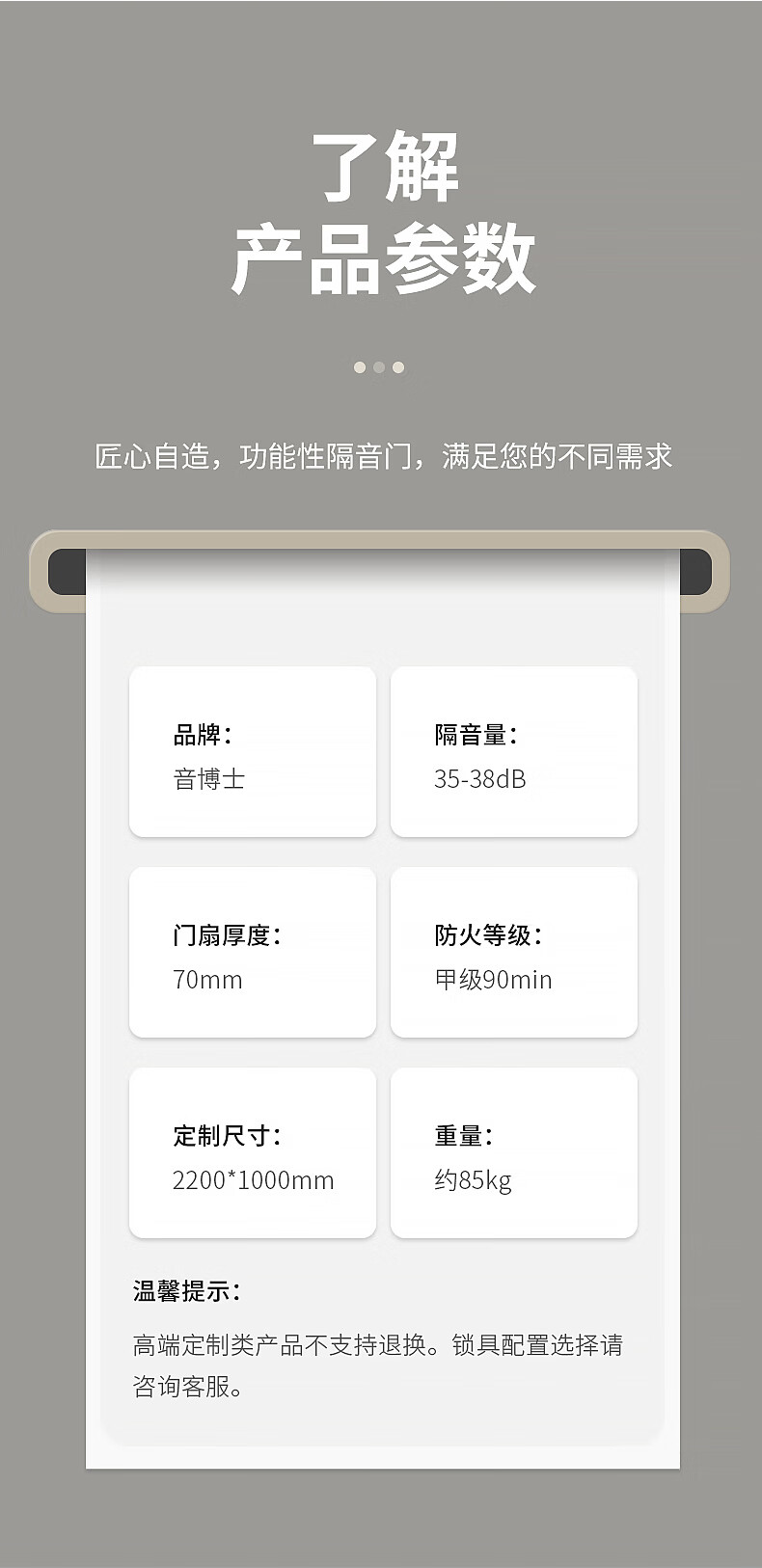 了解
产品参数

匠心自造，功能性隔音门，满足您的不同需求

品牌：
音博士

隔音量：
35-38dB

门扇厚度：
70mm

防火等级：
甲级90min

定制尺寸：
2200*1000mm

重量：
约85kg

温馨提示：

高端定制类产品不支持退换。锁具配置选择请咨询客服。