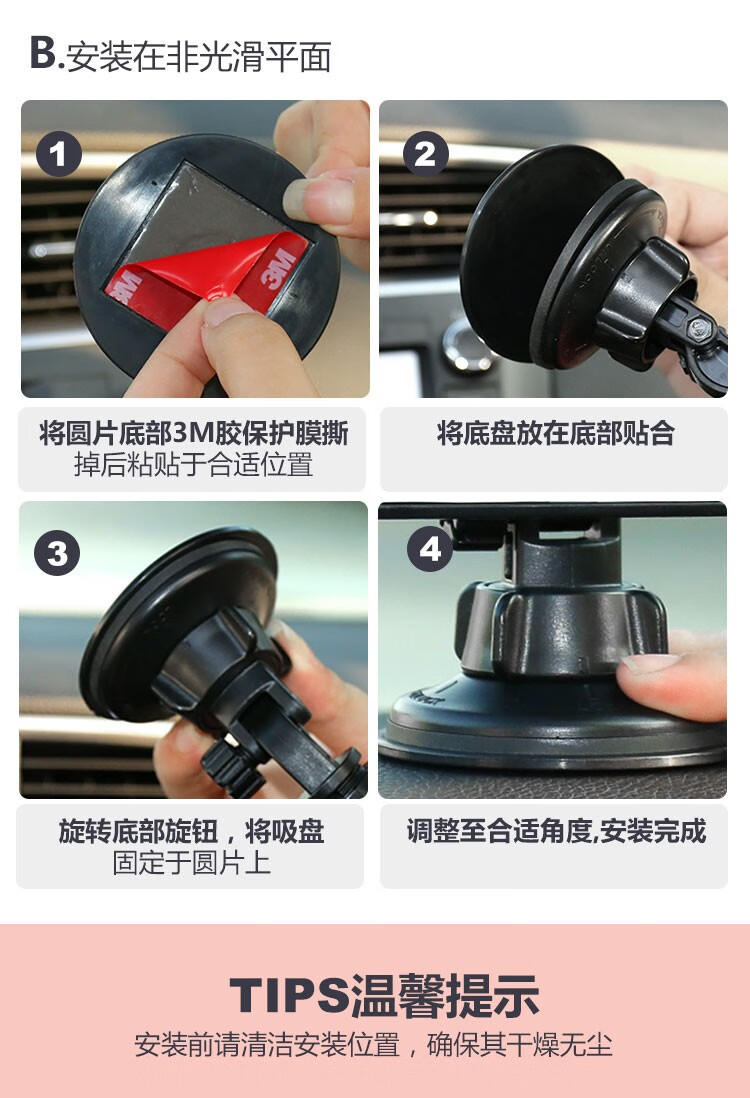 B.安装在非光滑平面

1

3M

3M

2

将圆片底部3M胶保护膜撕掉后粘贴于合适位置

将底盘放在底部贴合

3

4

旋转底部旋钮，将吸盘固定于圆片上

调整至合适角度,安装完成

TIPS温馨提示

安装前请清洁安装位置，确保其干燥无尘