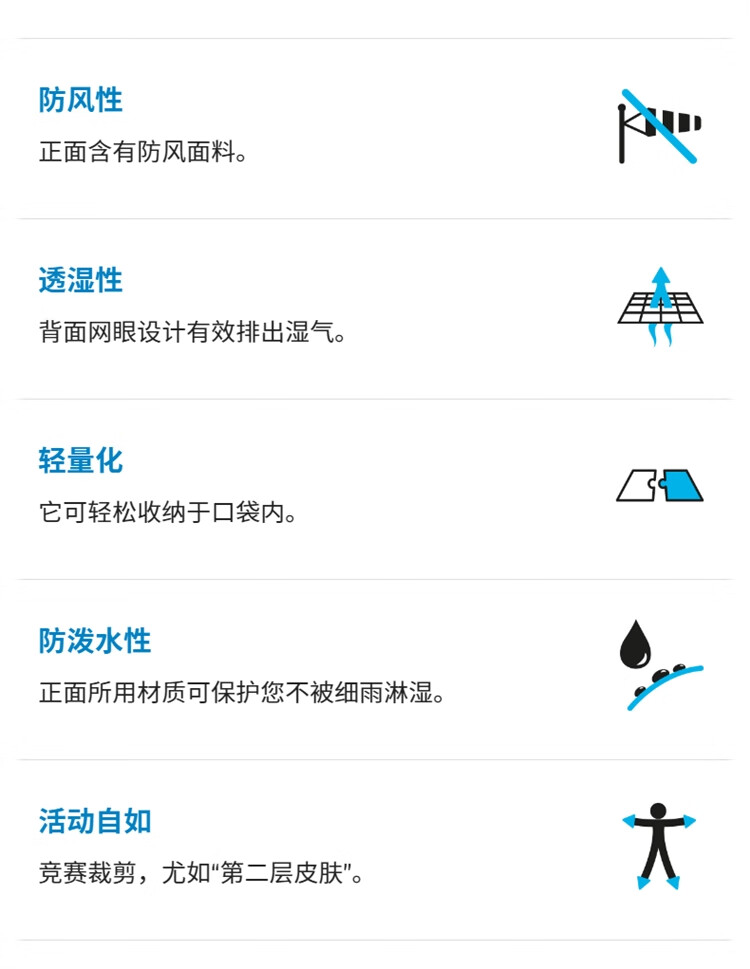 防风性

正面含有防风面料。

透湿性

背面网眼设计有效排出湿气。

轻量化

它可轻松收纳于口袋内。

防泼水性

正面所用材质可保护您不被细雨淋湿。

活动自如

竞赛裁剪，尤如“第二层皮肤”。