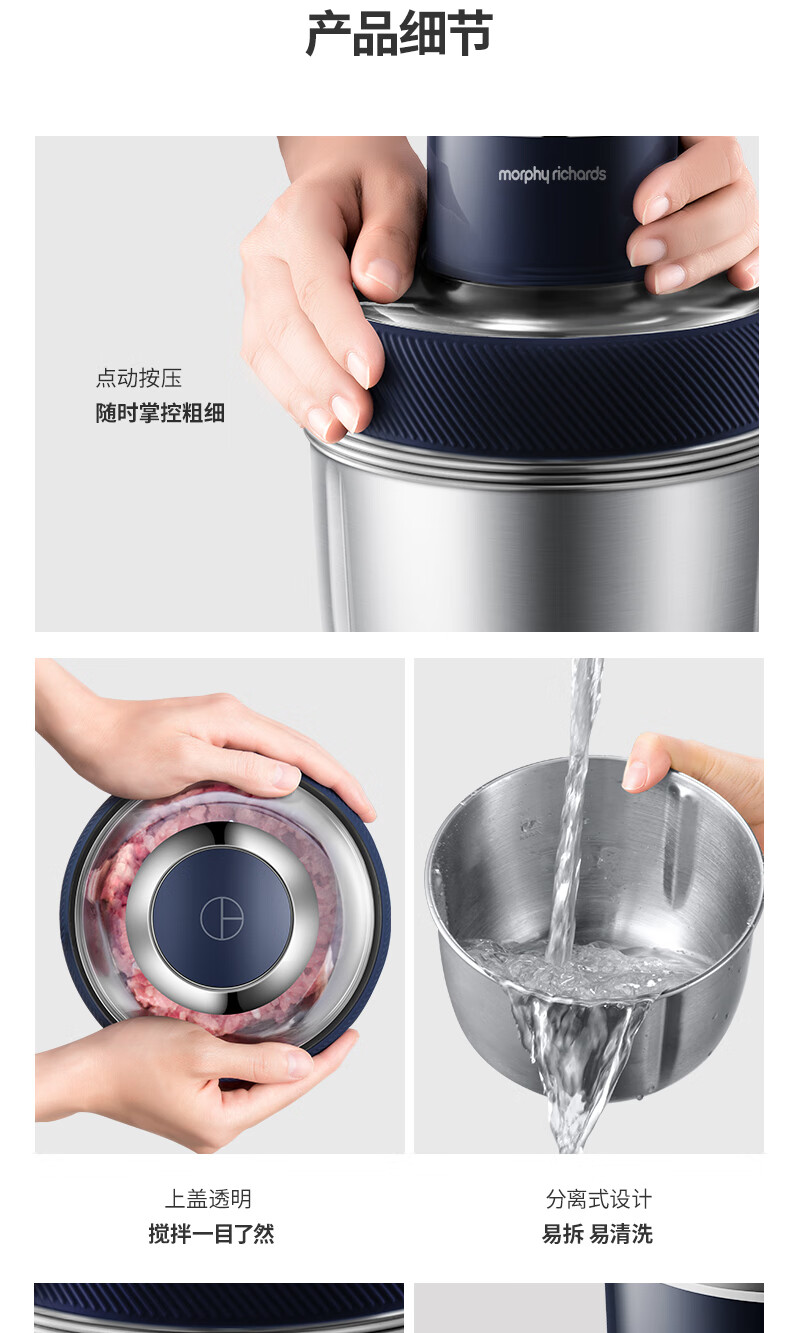 产品细节

morphy richards

点动按压
随时掌控粗细

上盖透明
搅拌一目了然

分离式设计
易拆 易清洗