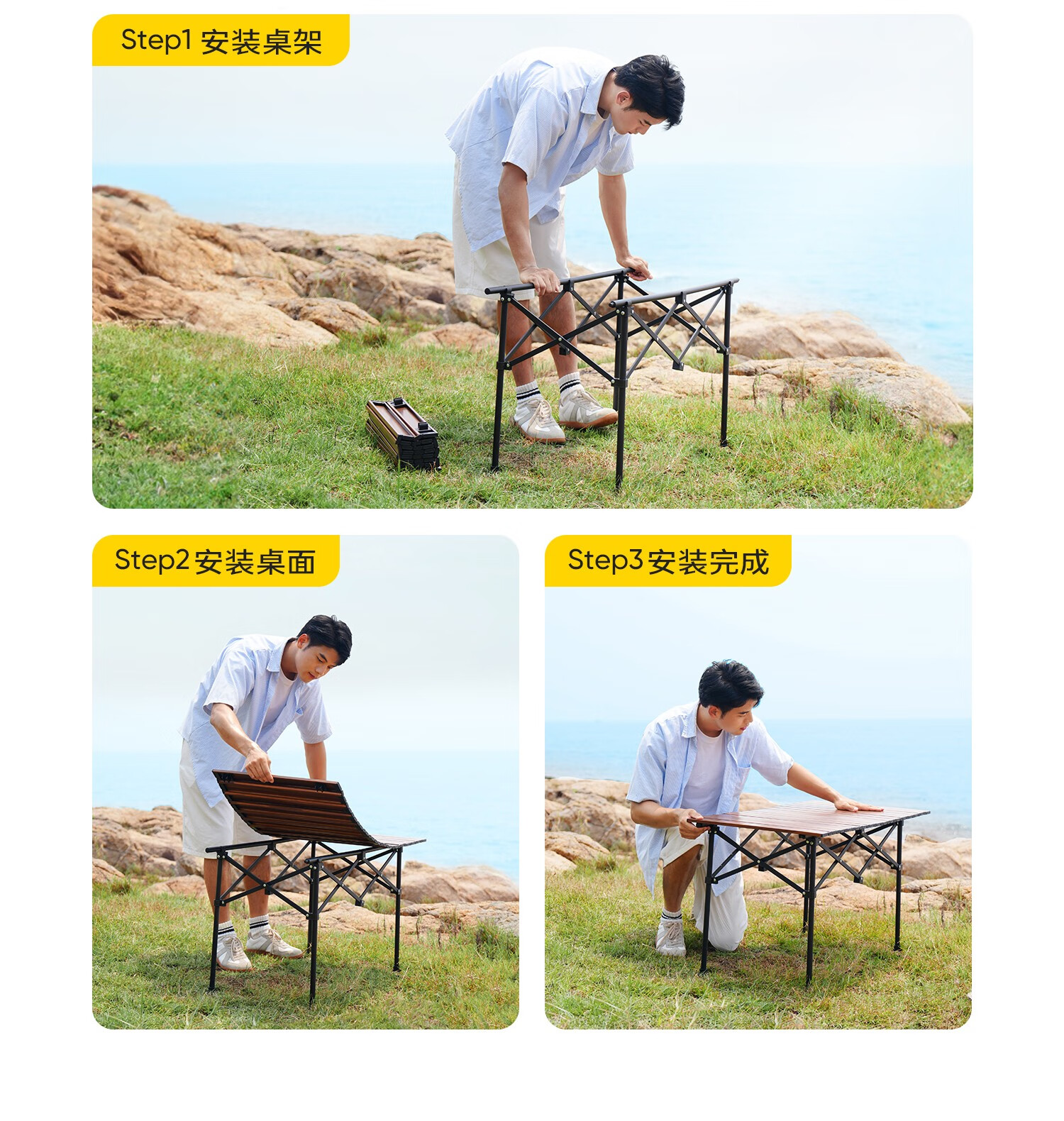 Step1 安装桌架

Step2 安装桌面

Step3 安装完成