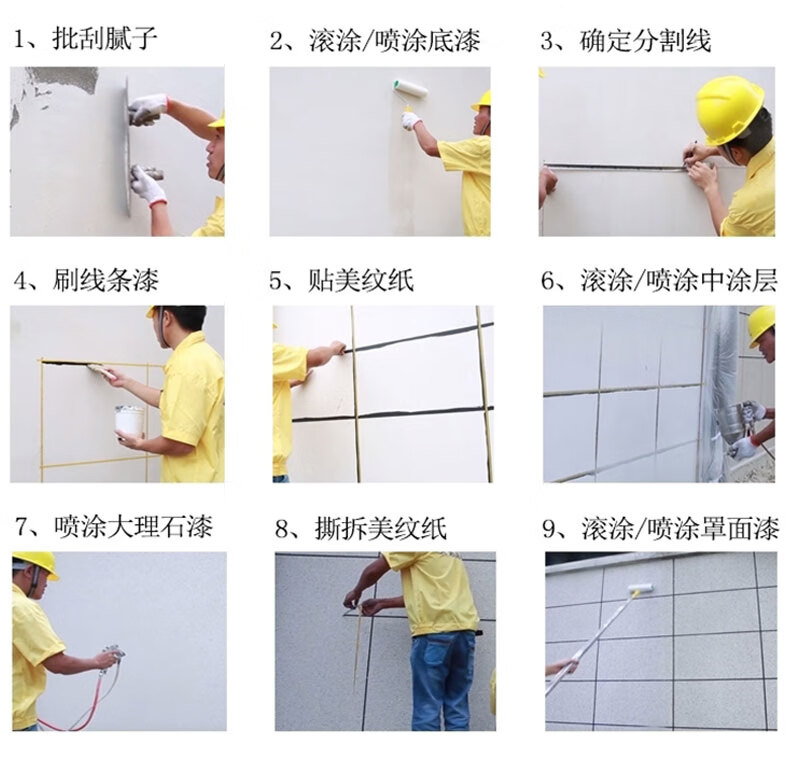 1、批刮腻子

2、滚涂/喷涂底漆

3、确定分割线

4、刷线条漆

5、贴美纹纸

6、滚涂/喷涂中涂层

7、喷涂大理石漆

8、撕拆美纹纸

9、滚涂/喷涂罩面漆