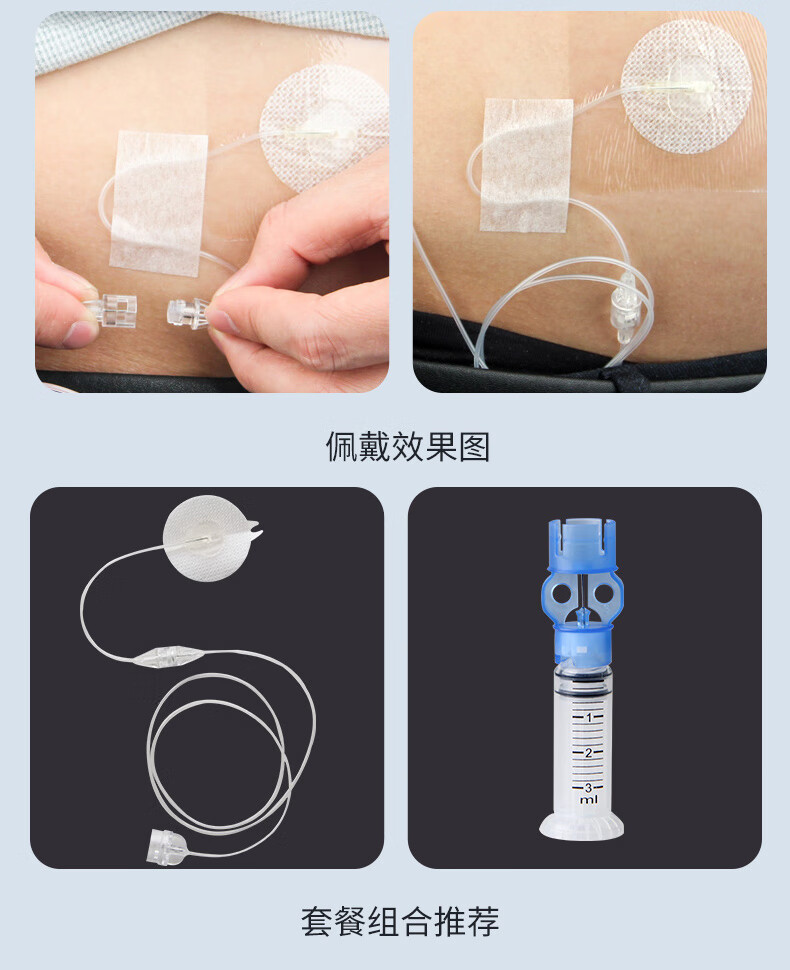 佩戴效果图

1
2
3
ml

套餐组合推荐