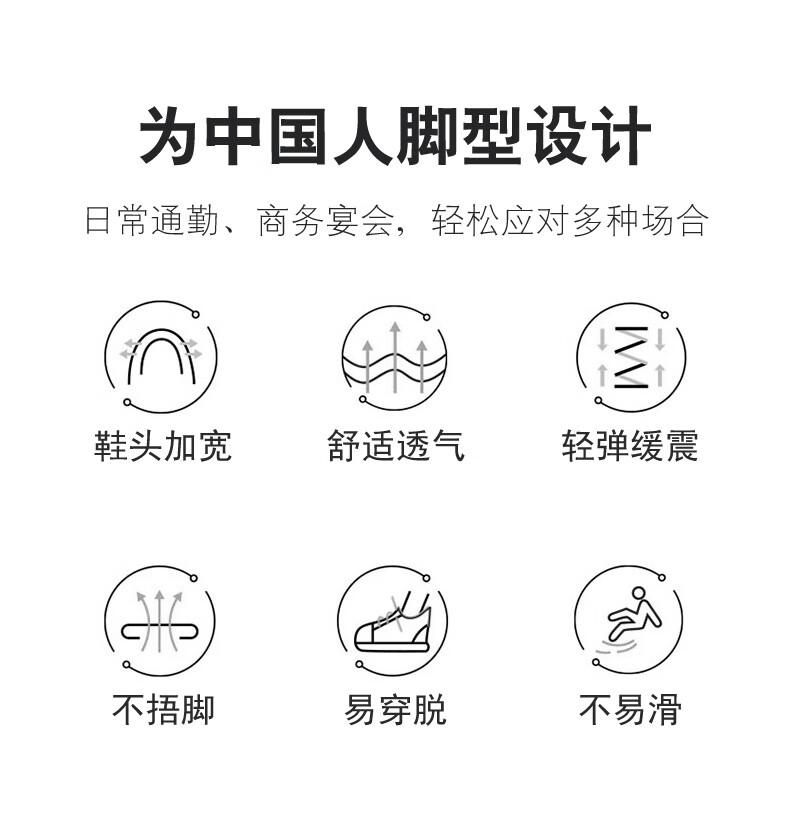 为中国人脚型设计

日常通勤、商务宴会，轻松应对多种场合

鞋头加宽

舒适透气

轻弹缓震

不捂脚

易穿脱

不易滑