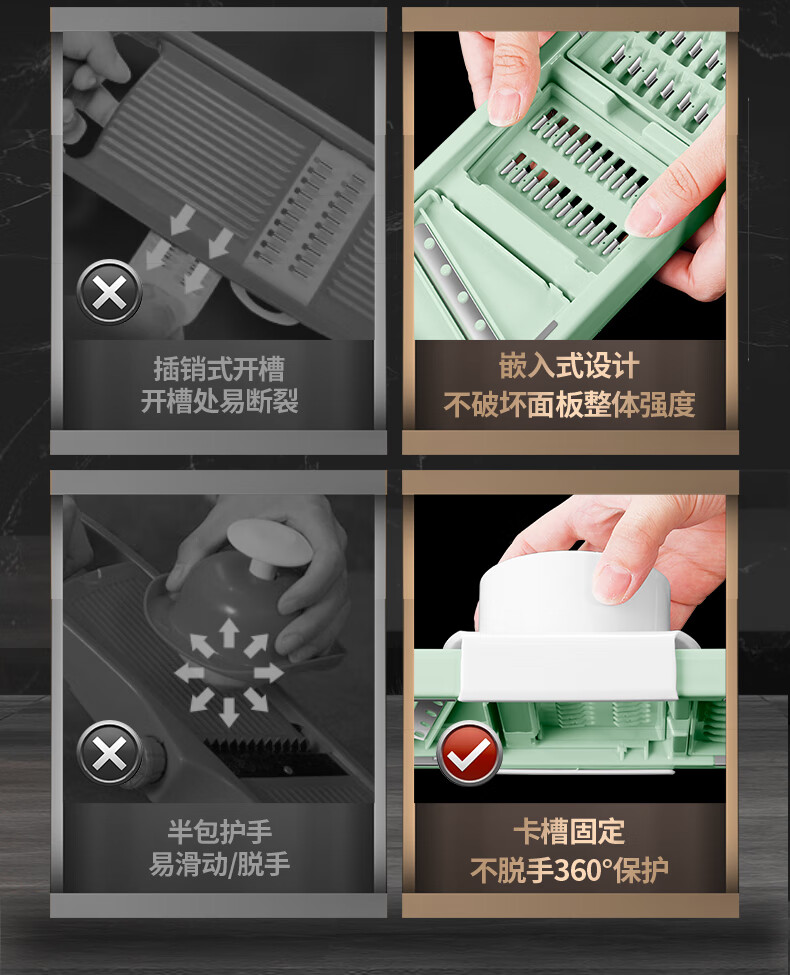 插销式开槽
开槽处易断裂

嵌入式设计
不破坏面板整体强度

半包护手
易滑动/脱手

卡槽固定
不脱手360°保护