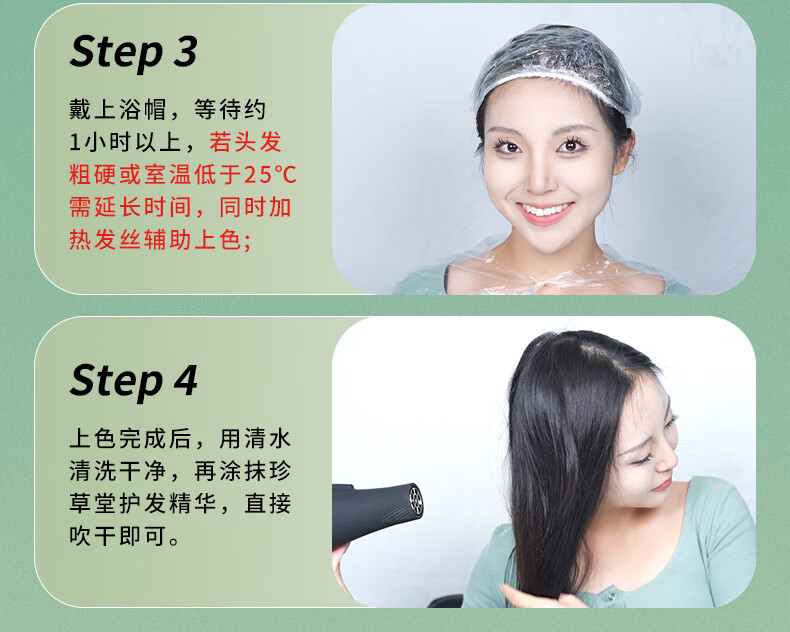 Step 3

戴上浴帽，等待约1小时以上，若头发粗硬或室温低于25°C需延长时间，同时加热发丝辅助上色；

Step 4

上色完成后，用清水清洗干净，再涂抹珍草堂护发精华，直接吹干即可。