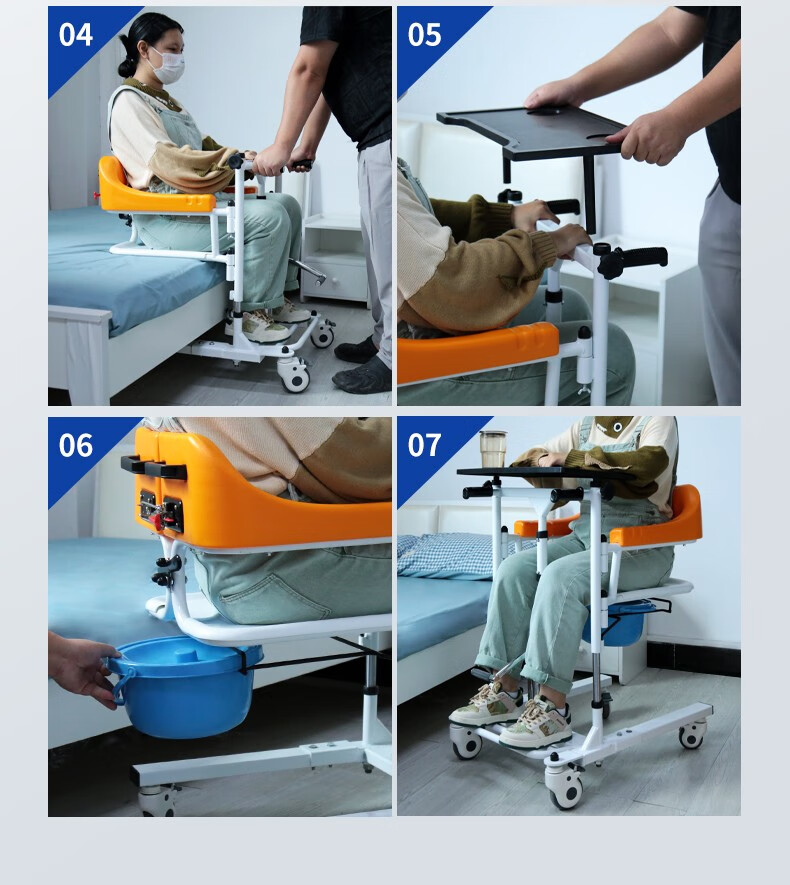 04

05

06

07