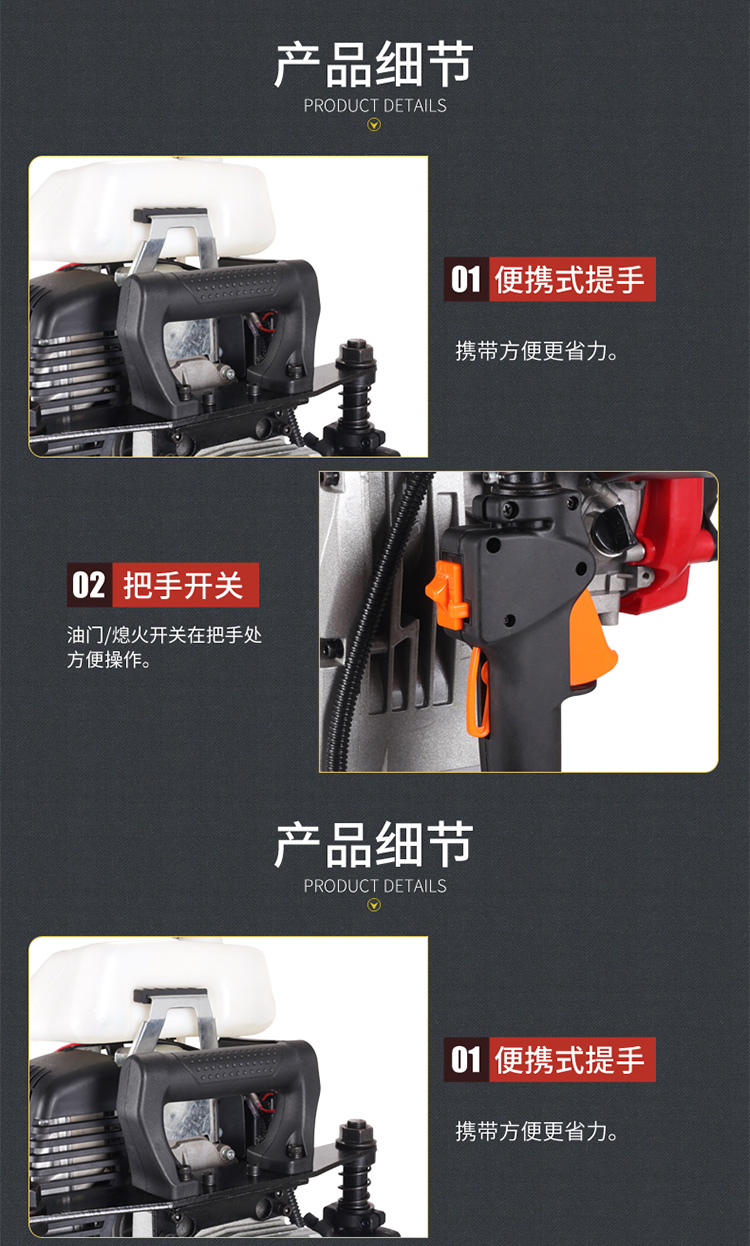 产品细节
PRODUCT DETAILS

01 便携式提手

携带方便更省力。

02 把手开关

油门/熄火开关在把手处方便操作。

产品细节
PRODUCT DETAILS

01 便携式提手

携带方便更省力。