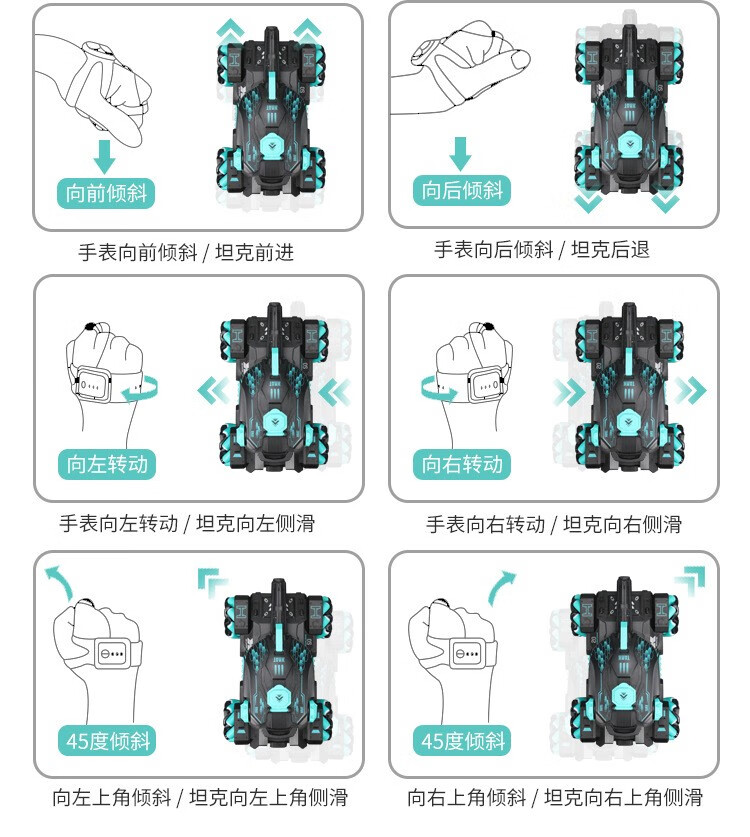 向前倾斜

手表向前倾斜 / 坦克前进

向后倾斜

手表向后倾斜 / 坦克后退

向左转动

手表向左转动 / 坦克向左侧滑

向右转动

手表向右转动 / 坦克向右侧滑

45度倾斜

向左上角倾斜 / 坦克向左上角侧滑

45度倾斜

向右上角倾斜 / 坦克向右上角侧滑