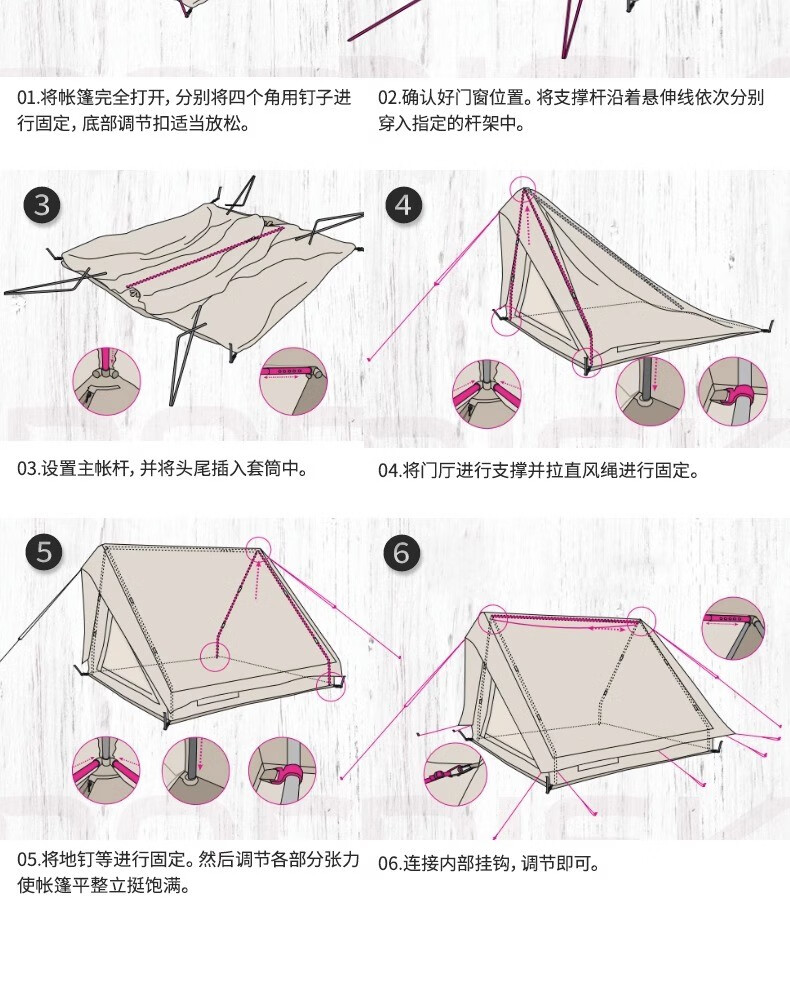 01.将帐篷完全打开，分别将四个角用钉子进行固定，底部调节扣适当放松。

02.确认好门窗位置。将支撑杆沿着悬伸线依次分别穿入指定的杆架中。

3

4

03.设置主帐杆，并将头尾插入套筒中。

04.将门厅进行支撑并拉直风绳进行固定。

5

6

05.将地钉等进行固定。然后调节各部分张力使帐篷平整立挺饱满。

06.连接内部挂钩，调节即可。