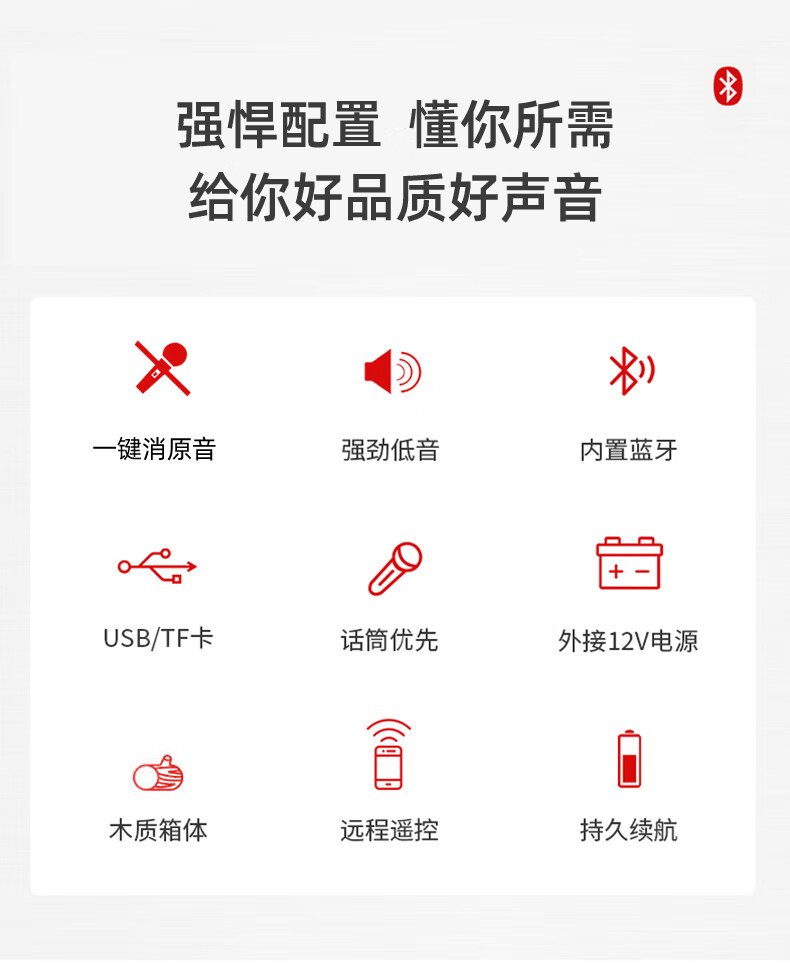 强悍配置 懂你所需
给你好品质好声音

一键消原音

强劲低音

内置蓝牙

USB/TF卡

话筒优先

外接12V电源

木质箱体

远程遥控

持久续航