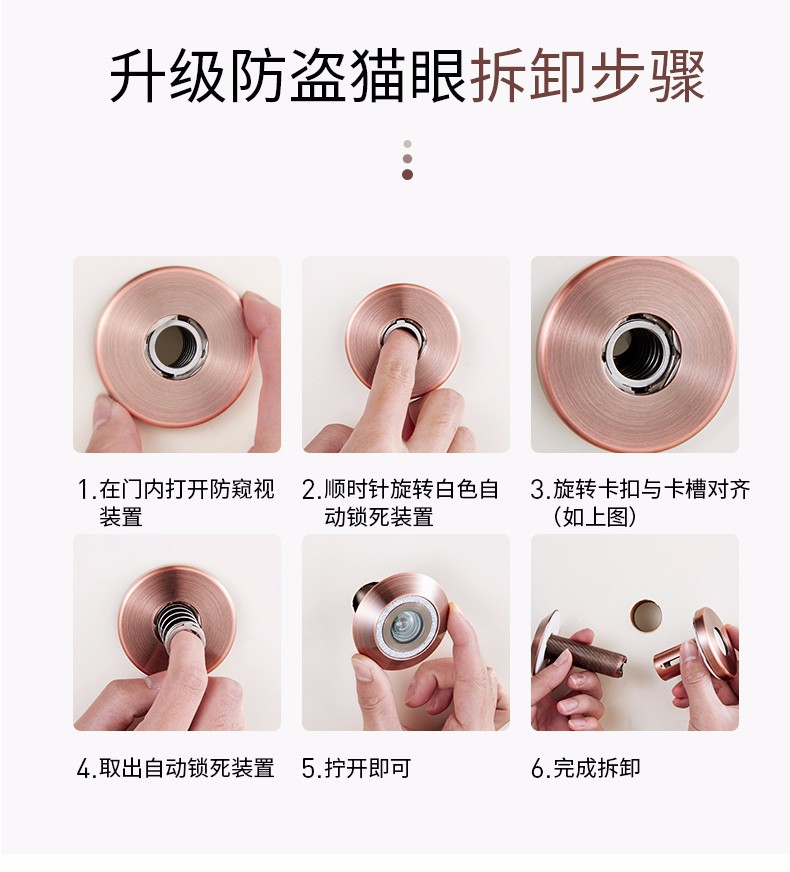 升级防盗猫眼拆卸步骤

1.在门内打开防窥视装置

2.顺时针旋转白色自动锁死装置

3.旋转卡扣与卡槽对齐（如上图）

4.取出自动锁死装置

5.拧开即可

6.完成拆卸