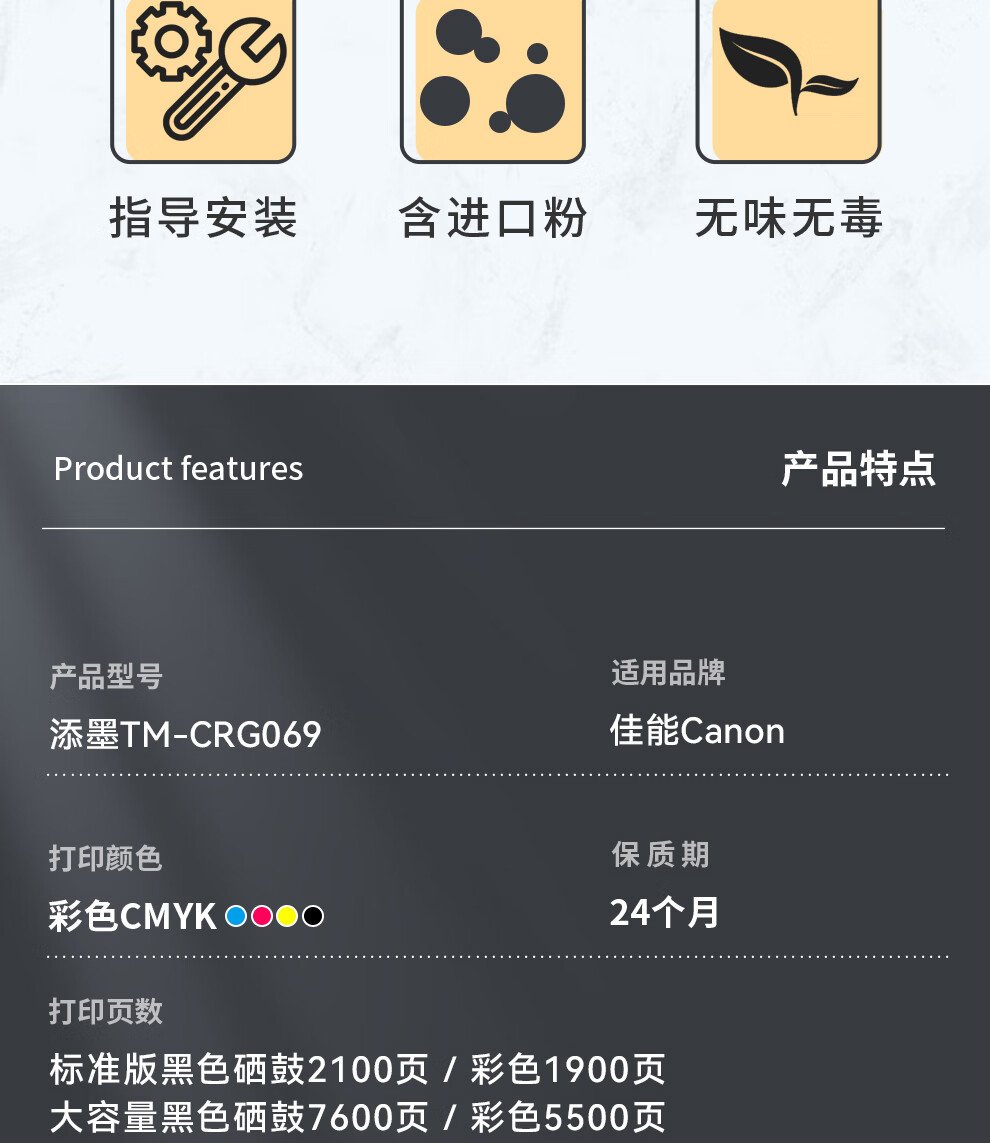 指导安装 含进口粉 无味无毒

Product features

产品特点

产品型号

添墨TM-CRG069

适用品牌

佳能Canon

打印颜色

彩色CMYK

保质期

24个月

打印页数

标准版黑色硒鼓2100页 / 彩色1900页
大容量黑色硒鼓7600页 / 彩色5500页