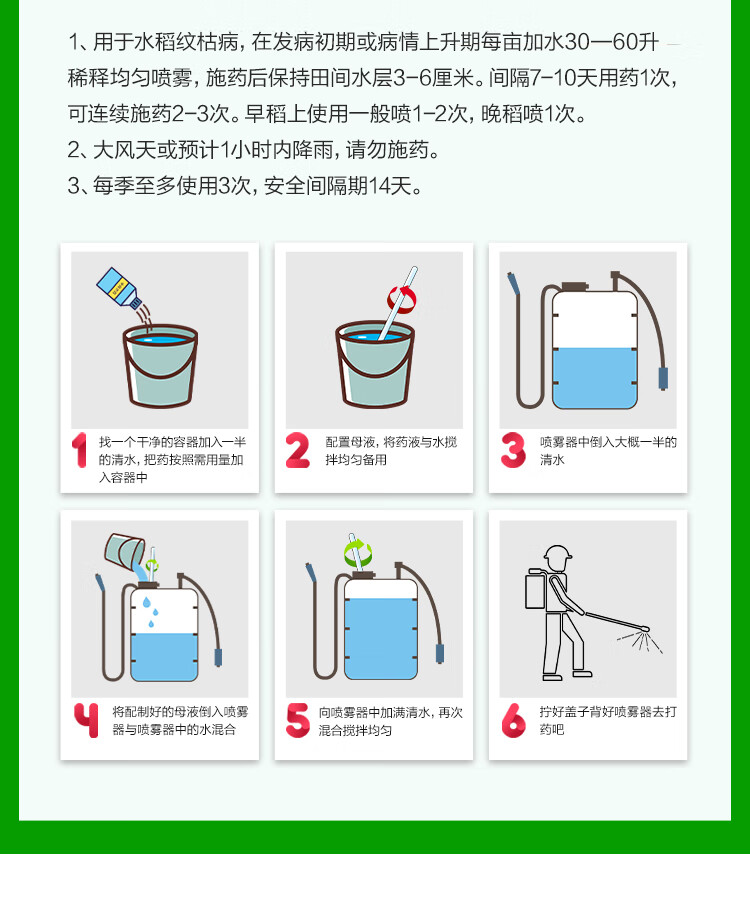 1、用于水稻纹枯病，在发病初期或病情上升期每亩加水30—60升稀释均匀喷雾，施药后保持田间水层3-6厘米。间隔7-10天用药1次，可连续施药2-3次。早稻上使用一般喷1-2次，晚稻喷1次。

2、大风天或预计1小时内降雨，请勿施药。

3、每季至多使用3次，安全间隔期14天。

1 找一个干净的容器加入一半的清水，把药按照需用量加入容器中

2 配置母液，将药液与水搅拌均匀备用

3 喷雾器中倒入大概一半的清水

4 将配制好的母液倒入喷雾器与喷雾器中的水混合

5 向喷雾器中加满清水，再次混合搅拌均匀

6 拧好盖子背好喷雾器去打药吧