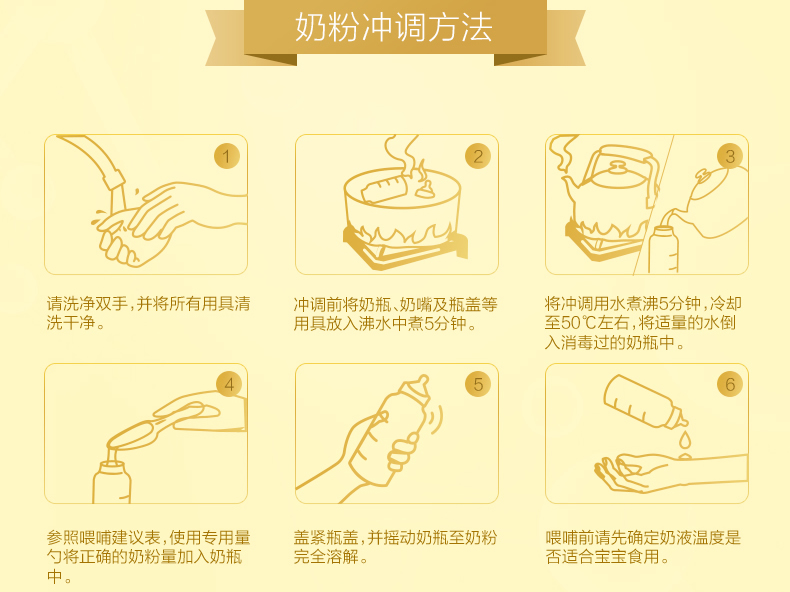 奶粉冲调方法

1

请洗净双手，并将所有用具清洗干净。

2

冲调前将奶瓶、奶嘴及瓶盖等用具放入沸水中煮5分钟。

3

将冲调用水煮沸5分钟，冷却至50℃左右，将适量的水倒入消毒过的奶瓶中。

4

参照喂哺建议表，使用专用量勺将正确的奶粉量加入奶瓶中。

5

盖紧瓶盖，并摇动奶瓶至奶粉完全溶解。

6

喂哺前请先确定奶液温度是否适合宝宝食用。