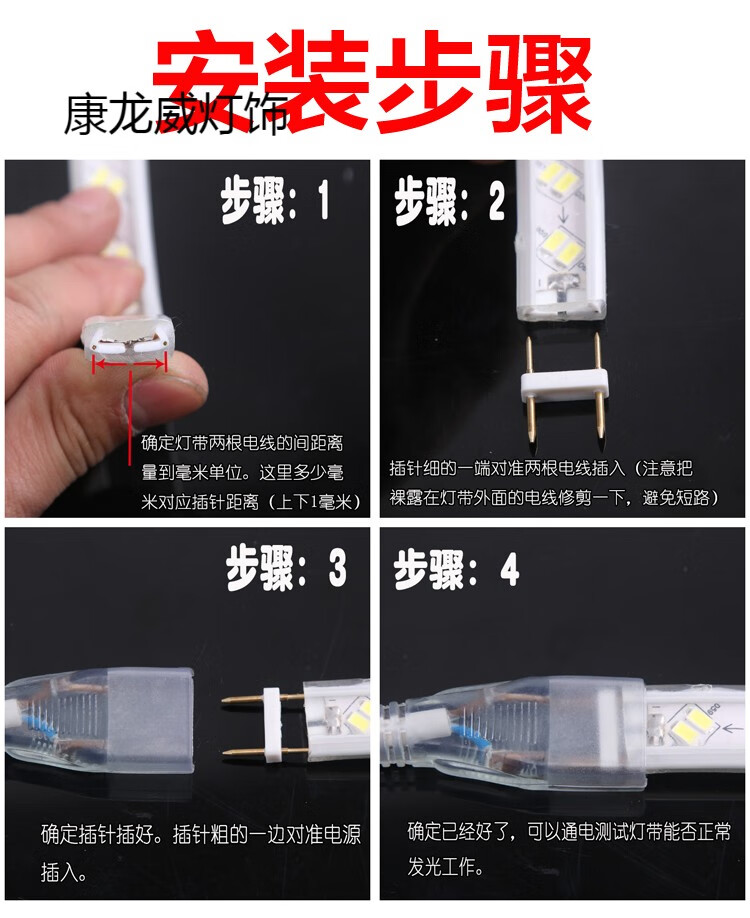 安装步骤

康龙威灯饰

步骤：1

确定灯带两根电线的间距离量到毫米单位。这里多少毫米对应插针距离（上下1毫米）

步骤：2

插针细的一端对准两根电线插入（注意把裸露在灯带外面的电线修剪一下，避免短路）

步骤：3

确定插针插好。插针粗的一边对准电源插入。

步骤：4

确定已经好了，可以通电测试灯带能否正常发光工作。