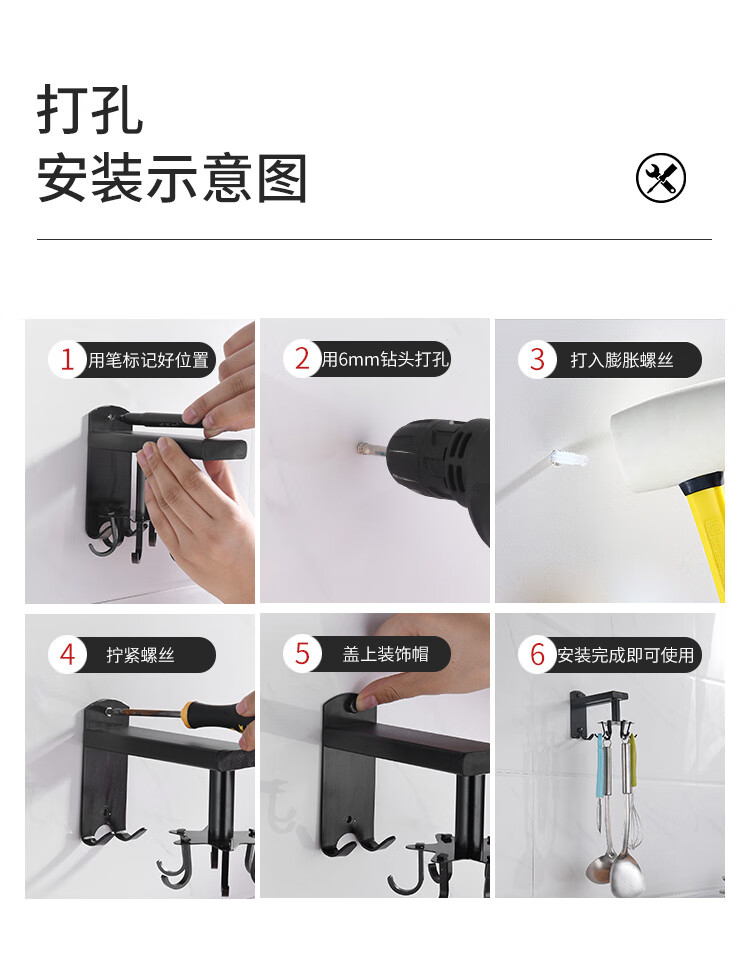 打孔
安装示意图

1 用笔标记好位置

2 用6mm钻头打孔

3 打入膨胀螺丝

4 拧紧螺丝

5 盖上装饰帽

6 安装完成即可使用