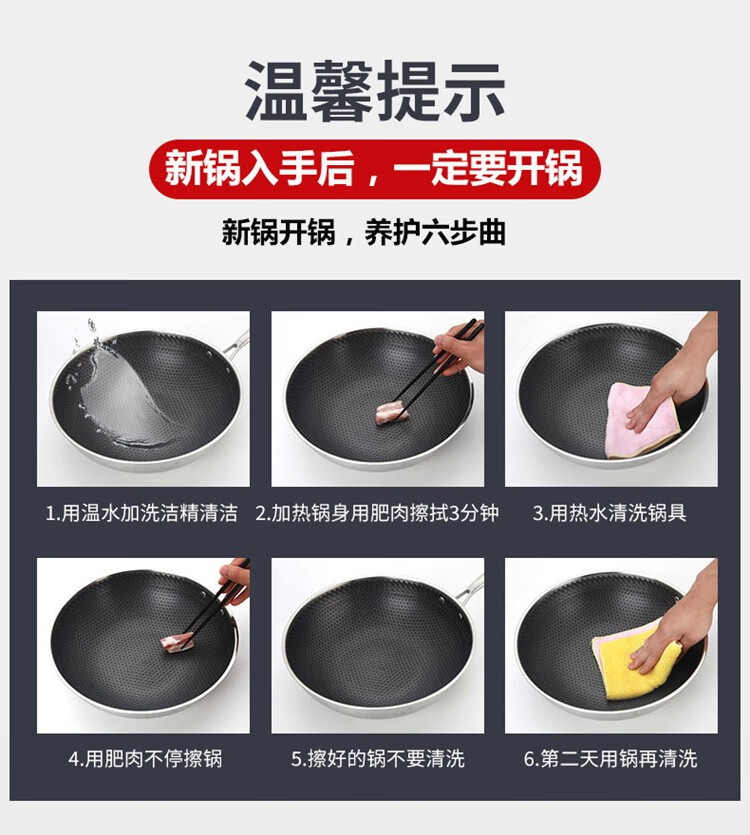 温馨提示

新锅入手后，一定要开锅

新锅开锅，养护六步曲

1.用温水加洗洁精清洁

2.加热锅身用肥肉擦拭3分钟

3.用热水清洗锅具

4.用肥肉不停擦锅

5.擦好的锅不要清洗

6.第二天用锅再清洗