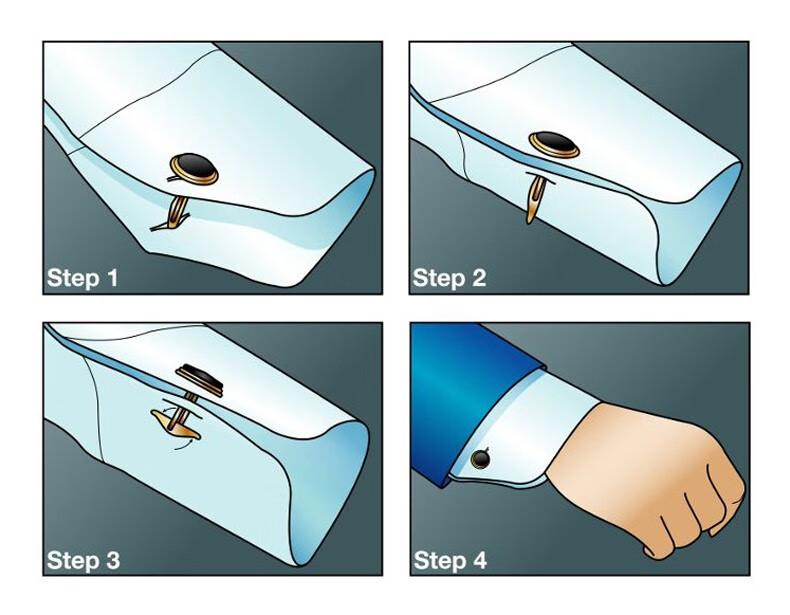 Step 1

Step 2

Step 3

Step 4