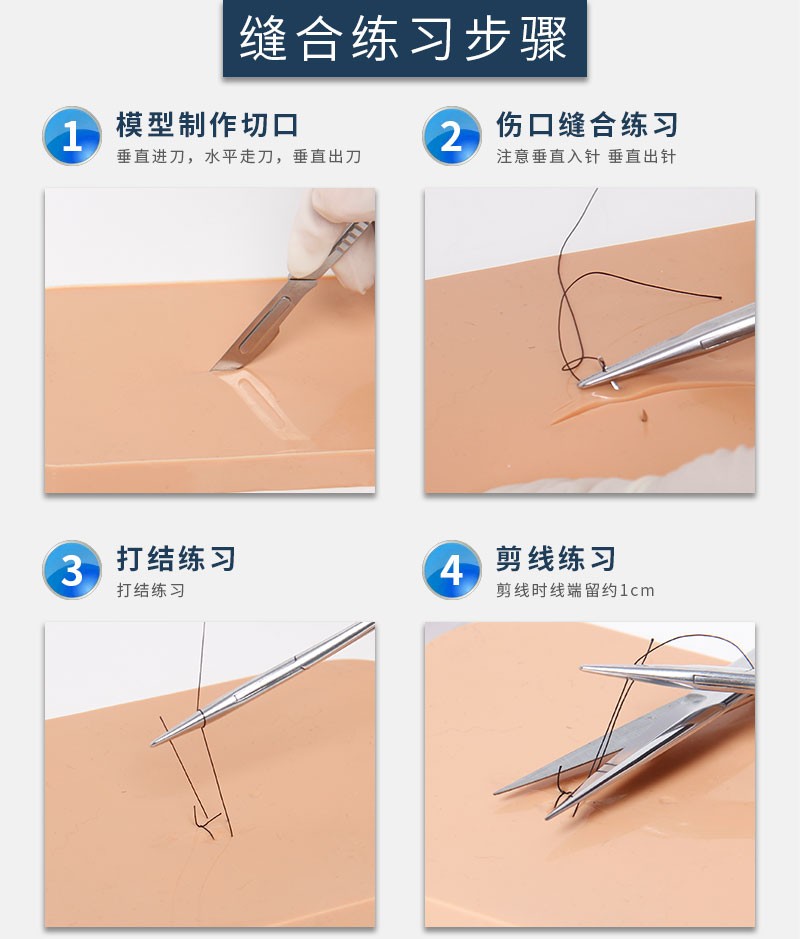 缝合练习步骤

1 模型制作切口
垂直进刀，水平走刀，垂直出刀

2 伤口缝合练习
注意垂直入针 垂直出针

3 打结练习
打结练习

4 剪线练习
剪线时线端留约1cm