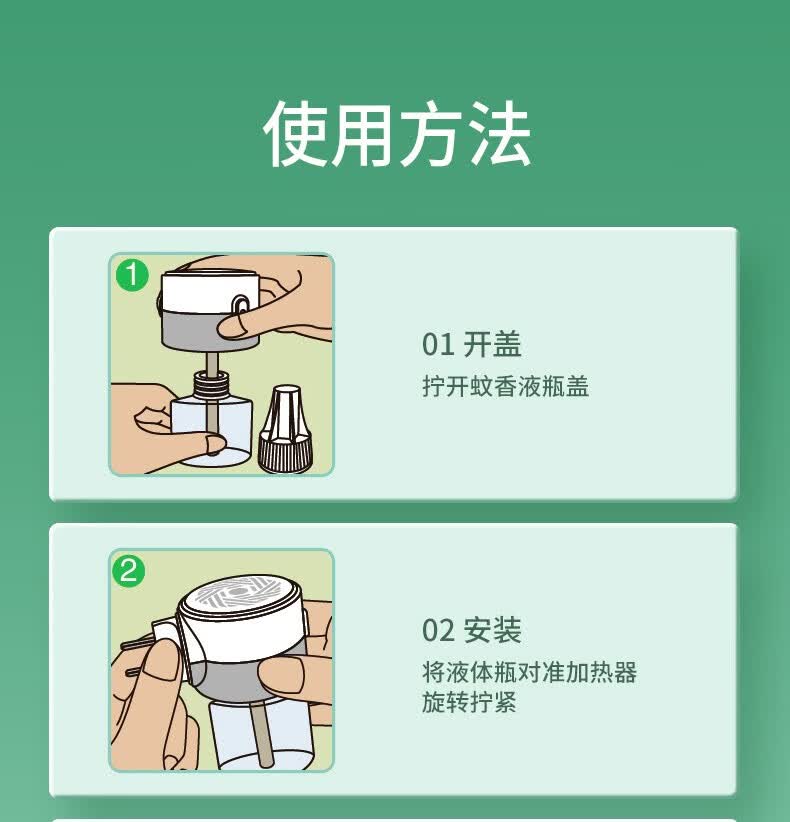 使用方法

1

01 开盖
拧开蚊香液瓶盖

2

02 安装
将液体瓶对准加热器
旋转拧紧