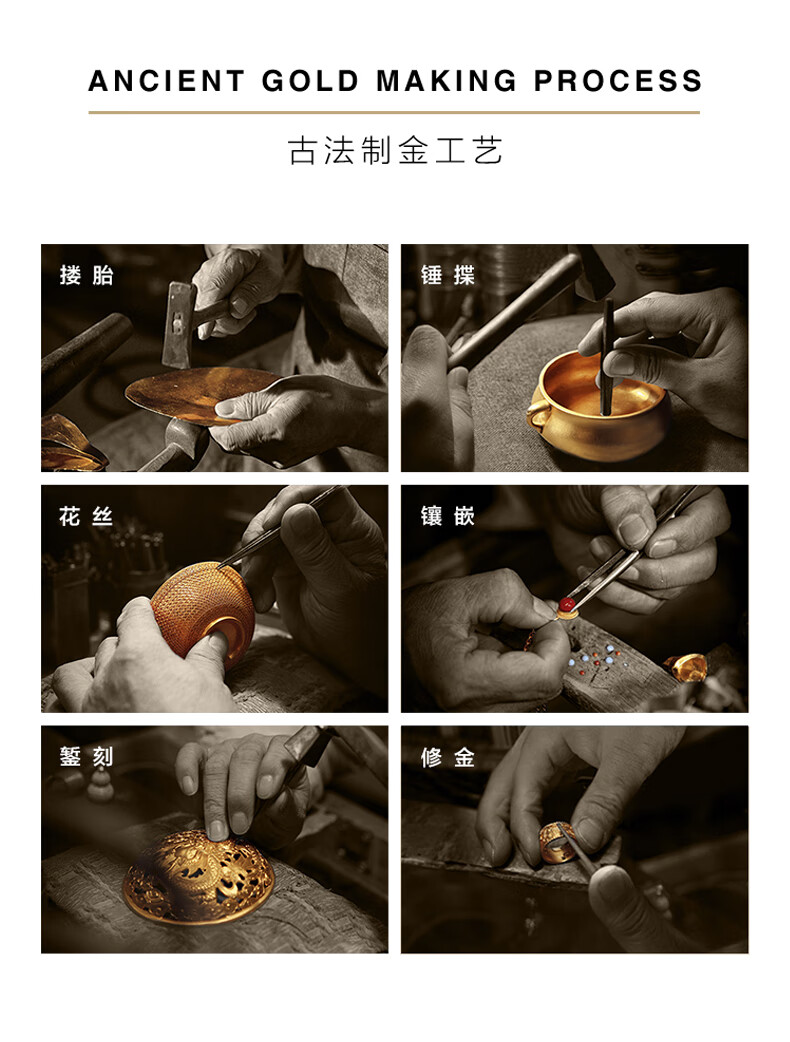 ANCIENT GOLD MAKING PROCESS

古法制金工艺

搂胎

锤揲

花丝

镶嵌

錾刻

修金