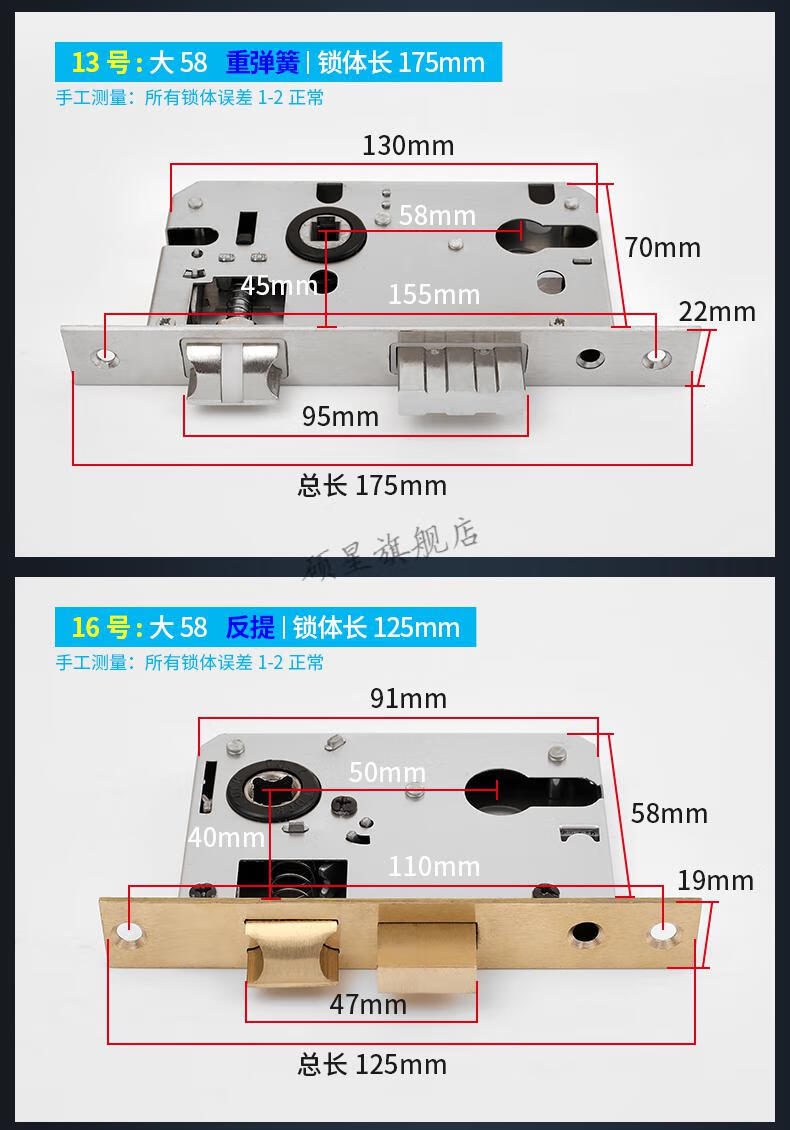 13 号：大 58 重弹簧 | 锁体长 175mm

手工测量：所有锁体误差 1-2 正常

130mm

58mm

70mm

45mm

155mm

22mm

95mm

总长 175mm

硕星旗舰店

16 号：大 58 反提 | 锁体长 125mm

手工测量：所有锁体误差 1-2 正常

91mm

50mm

58mm

40mm

110mm

19mm

47mm

总长 125mm