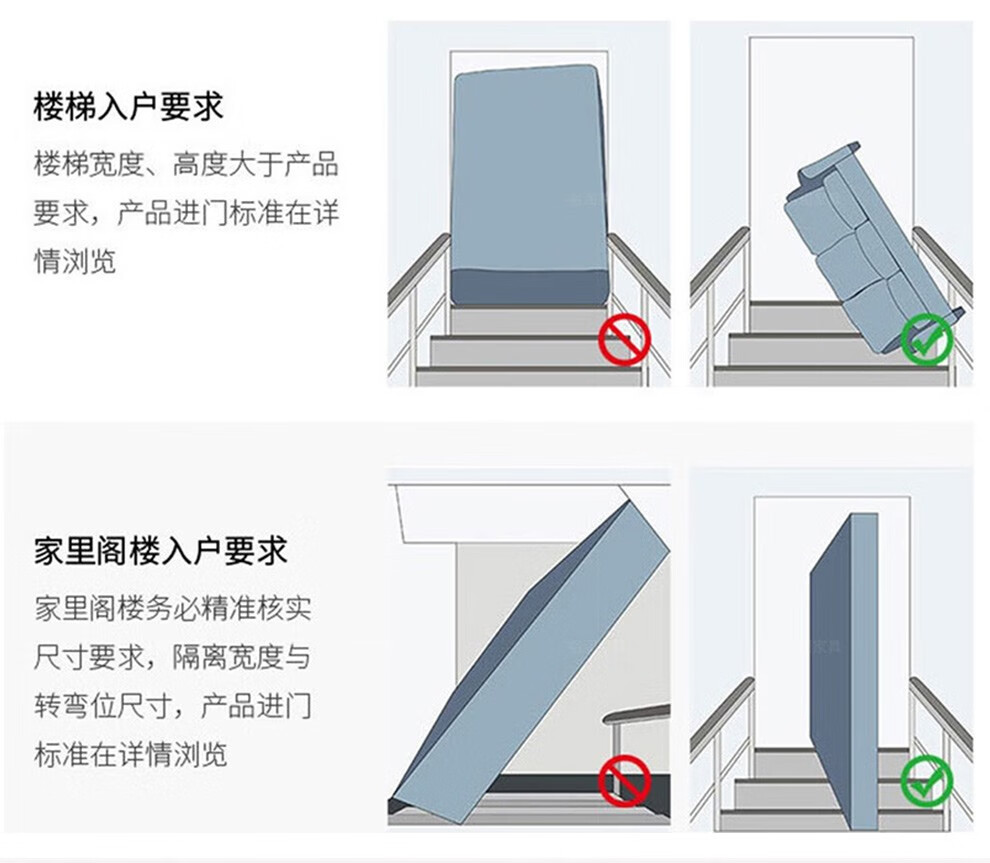 楼梯入户要求

楼梯宽度、高度大于产品要求，产品进门标准在详情浏览

家里阁楼入户要求

家里阁楼务必精准核实尺寸要求，隔离宽度与转弯位尺寸，产品进门标准在详情浏览