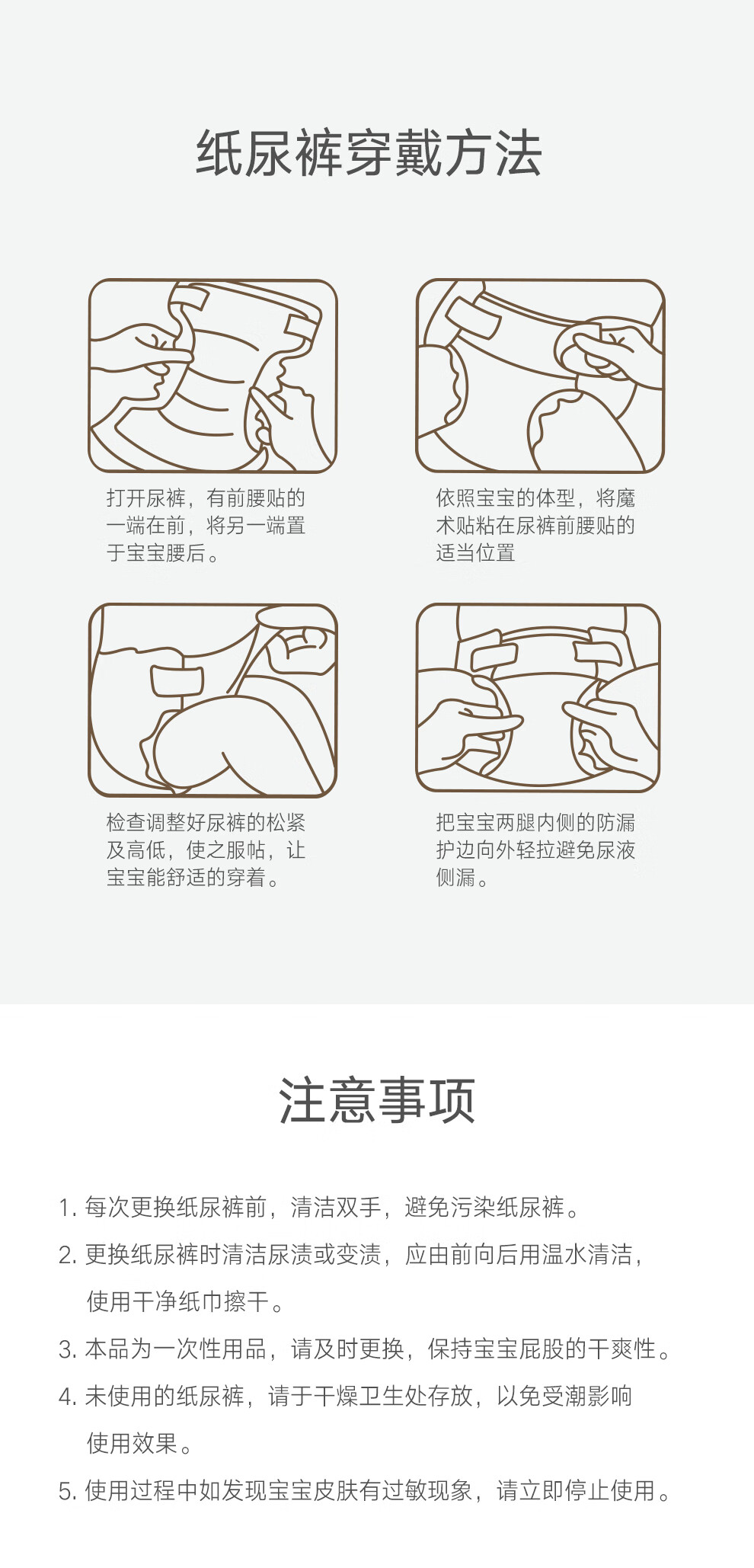 纸尿裤穿戴方法

打开尿裤，有前腰贴的一端在前，将另一端置于宝宝腰后。

依照宝宝的体型，将魔术贴粘在尿裤前腰贴的适当位置

检查调整好尿裤的松紧及高低，使之服帖，让宝宝能舒适的穿着。

把宝宝两腿内侧的防漏护边向外轻拉避免尿液侧漏。

注意事项

1. 每次更换纸尿裤前，清洁双手，避免污染纸尿裤。

2. 更换纸尿裤时清洁尿渍或变渍，应由前向后用温水清洁，使用干净纸巾擦干。

3. 本品为一次性用品，请及时更换，保持宝宝屁股的干爽性。

4. 未使用的纸尿裤，请于干燥卫生处存放，以免受潮影响使用效果。

5. 使用过程中如发现宝宝皮肤有过敏现象，请立即停止使用。