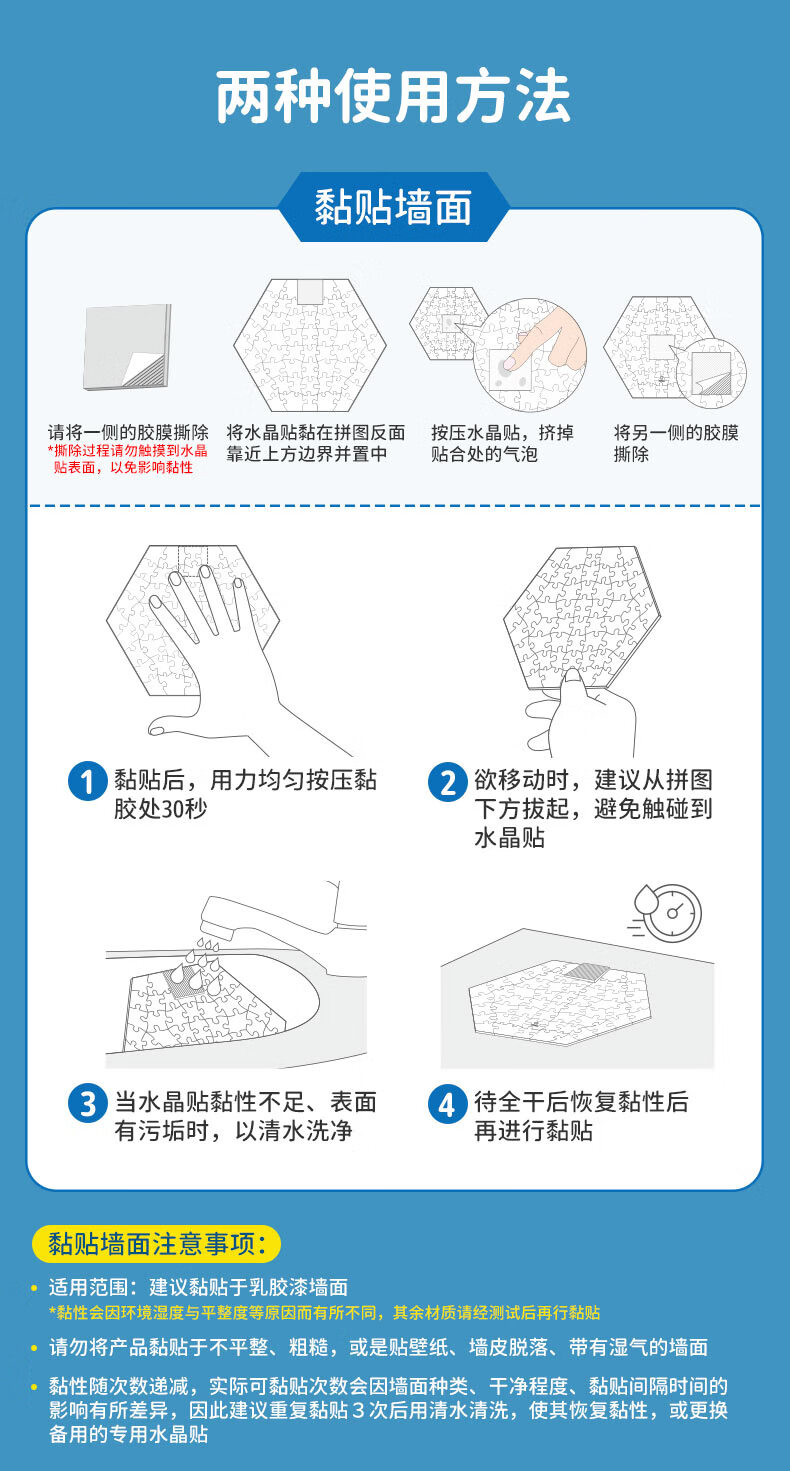 两种使用方法

黏贴墙面

请将一侧的胶膜撕除
*撕除过程请勿触摸到水晶贴表面，以免影响黏性

将水晶贴黏在拼图反面靠近上方边界并置中

按压水晶贴，挤掉贴合处的气泡

将另一侧的胶膜撕除

1 黏贴后，用力均匀按压黏胶处30秒

2 欲移动时，建议从拼图下方拔起，避免触碰到水晶贴

3 当水晶贴黏性不足、表面有污垢时，以清水洗净

4 待全干后恢复黏性后再进行黏贴

黏贴墙面注意事项：

• 适用范围：建议黏贴于乳胶漆墙面
*黏性会因环境湿度与平整度等原因而有所不同，其余材质请经测试后再行黏贴

• 请勿将产品黏贴于不平整、粗糙，或是贴壁纸、墙皮脱落、带有湿气的墙面

• 黏性随次数递减，实际可黏贴次数会因墙面种类、干净程度、黏贴间隔时间的影响有所差异，因此建议重复黏贴３次后用清水清洗，使其恢复黏性，或更换备用的专用水晶贴