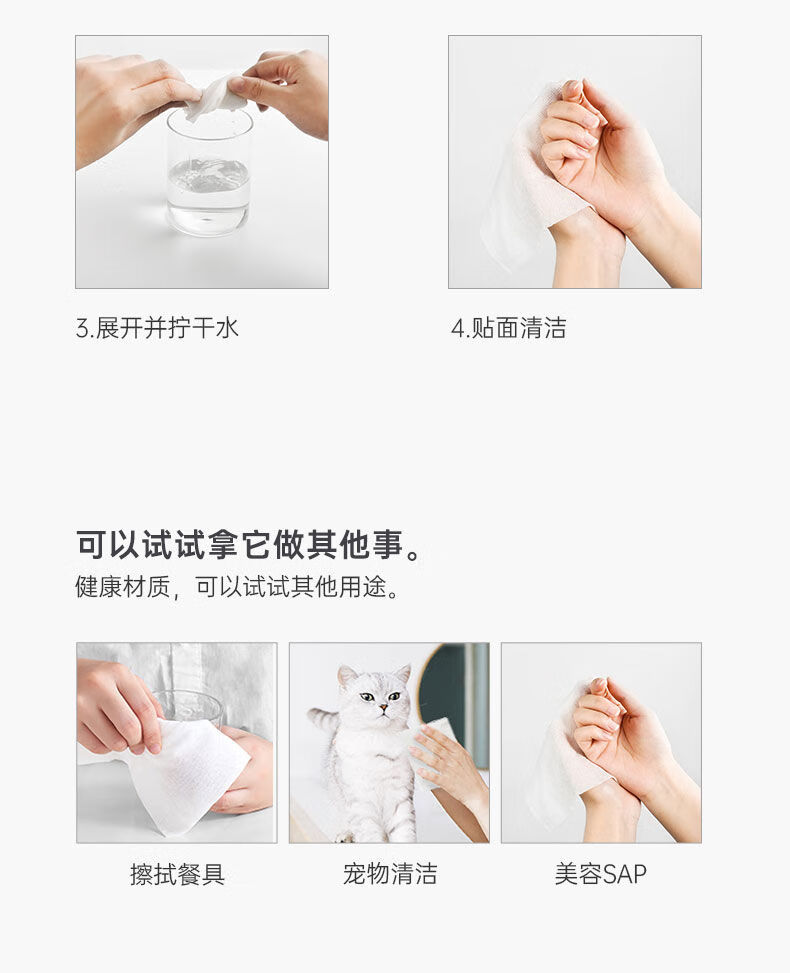 3.展开并拧干水

4.贴面清洁

可以试试拿它做其他事。

健康材质，可以试试其他用途。

擦拭餐具

宠物清洁

美容SAP