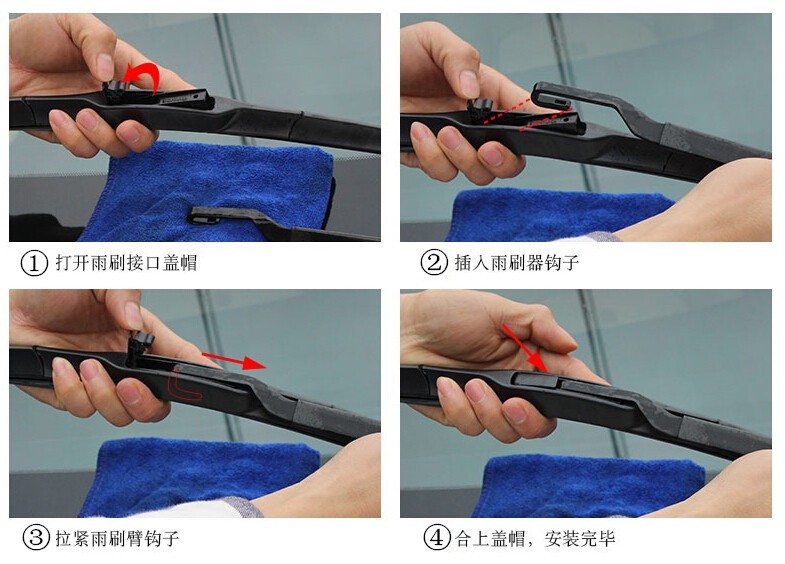 ① 打开雨刷接口盖帽

② 插入雨刷器钩子

③ 拉紧雨刷臂钩子

④ 合上盖帽，安装完毕