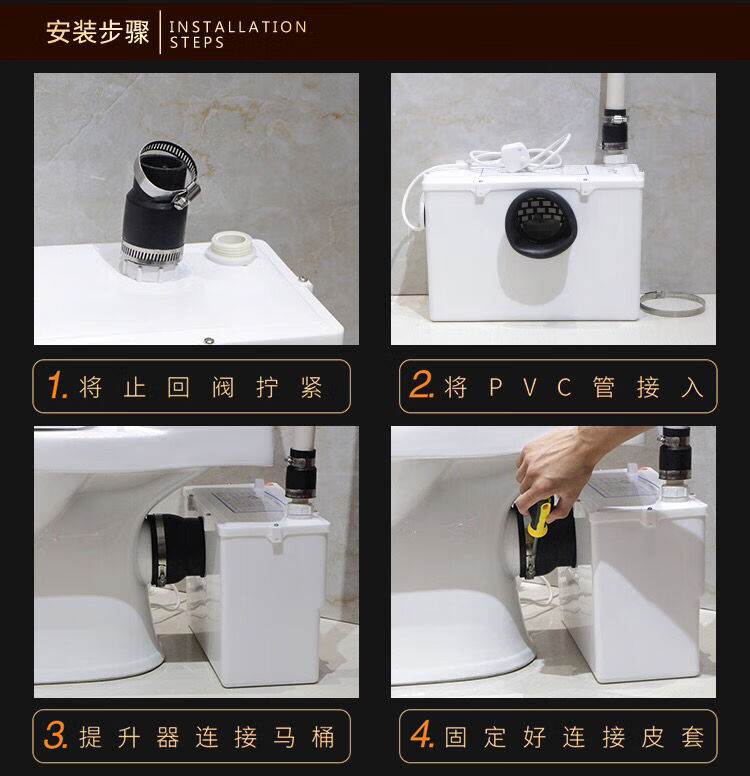 安装步骤 INSTALLATION STEPS

1. 将止回阀拧紧

2. 将PVC管接入

3. 提升器连接马桶

4. 固定好连接皮套