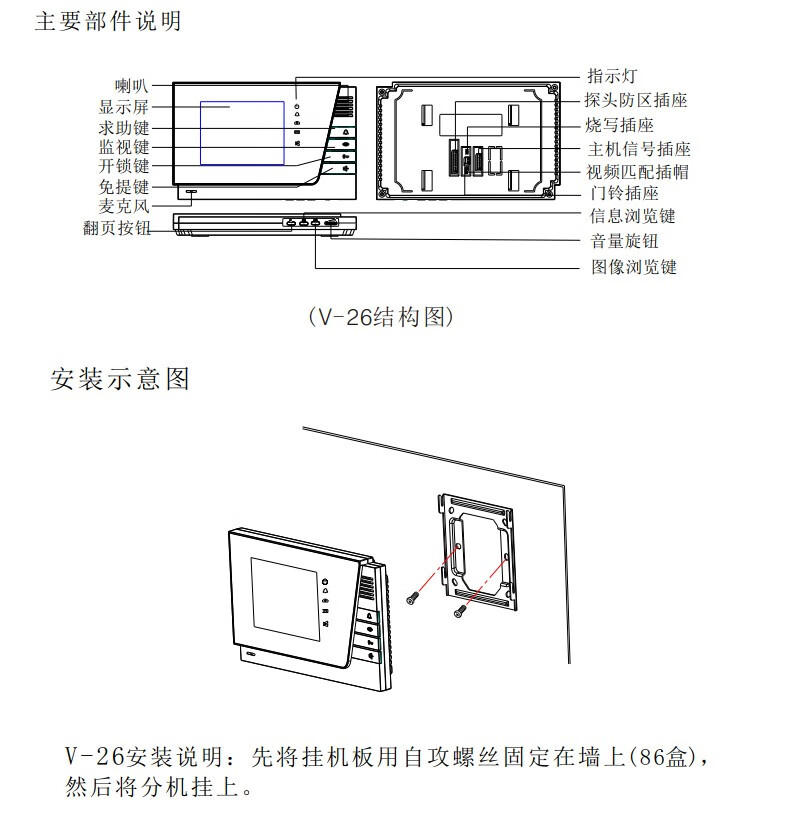 主要部件说明

喇叭
显示屏
求助键
监视键
开锁键
免提键
麦克风
翻页按钮

指示灯
探头防区插座
烧写插座
主机信号插座
视频匹配插帽
门铃插座
信息浏览键
音量旋钮
图像浏览键

（V-26结构图）

安装示意图

V-26安装说明：先将挂机板用自攻螺丝固定在墙上(86盒)，然后将分机挂上。