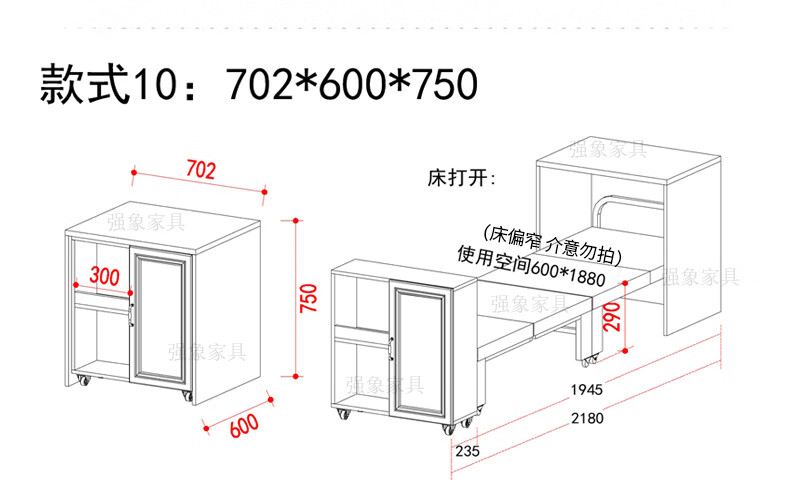 款式10：702*600*750

702

强象家具

300

750

强象家具

600

床打开：

强象家具

(床偏窄 介意勿拍)

使用空间600*1880

强象家具

强象家具

290

强象家具

1945

2180

235