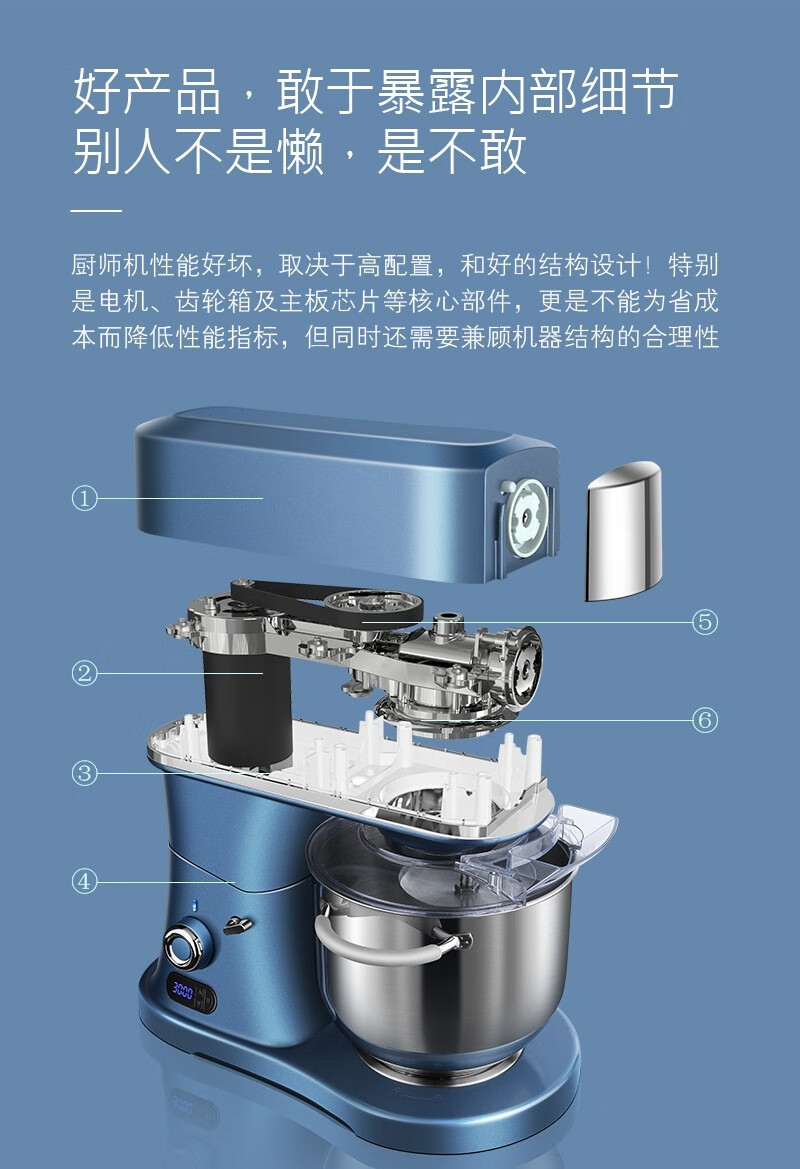 好产品，敢于暴露内部细节
别人不是懒，是不敢

厨师机性能好坏，取决于高配置，和好的结构设计！特别是电机、齿轮箱及主板芯片等核心部件，更是不能为省成本而降低性能指标，但同时还需要兼顾机器结构的合理性

①

⑤

②

⑥

③

④

3000