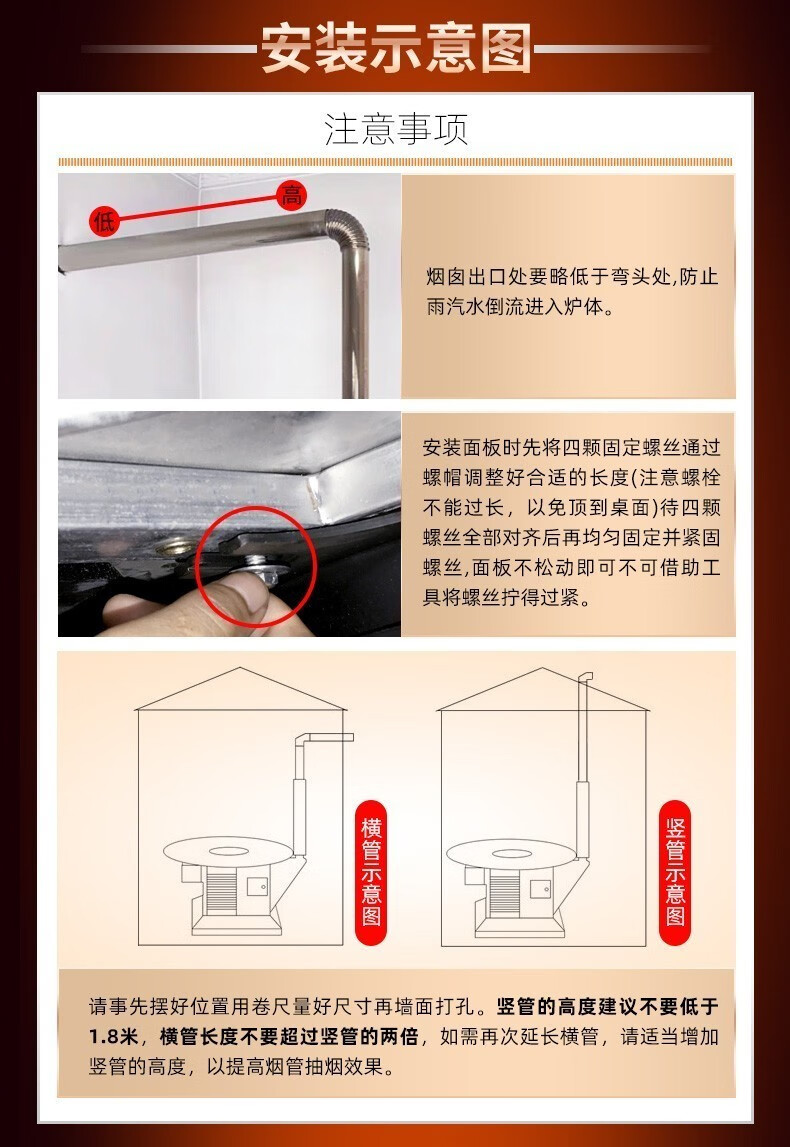 安装示意图

注意事项

低

高

烟囱出口处要略低于弯头处,防止雨汽水倒流进入炉体。

安装面板时先将四颗固定螺丝通过螺帽调整好合适的长度(注意螺栓不能过长，以免顶到桌面)待四颗螺丝全部对齐后再均匀固定并紧固螺丝,面板不松动即可不可借助工具将螺丝拧得过紧。

横管示意图

竖管示意图

请事先摆好位置用卷尺量好尺寸再墙面打孔。竖管的高度建议不要低于1.8米，横管长度不要超过竖管的两倍，如需再次延长横管，请适当增加竖管的高度，以提高烟管抽烟效果。