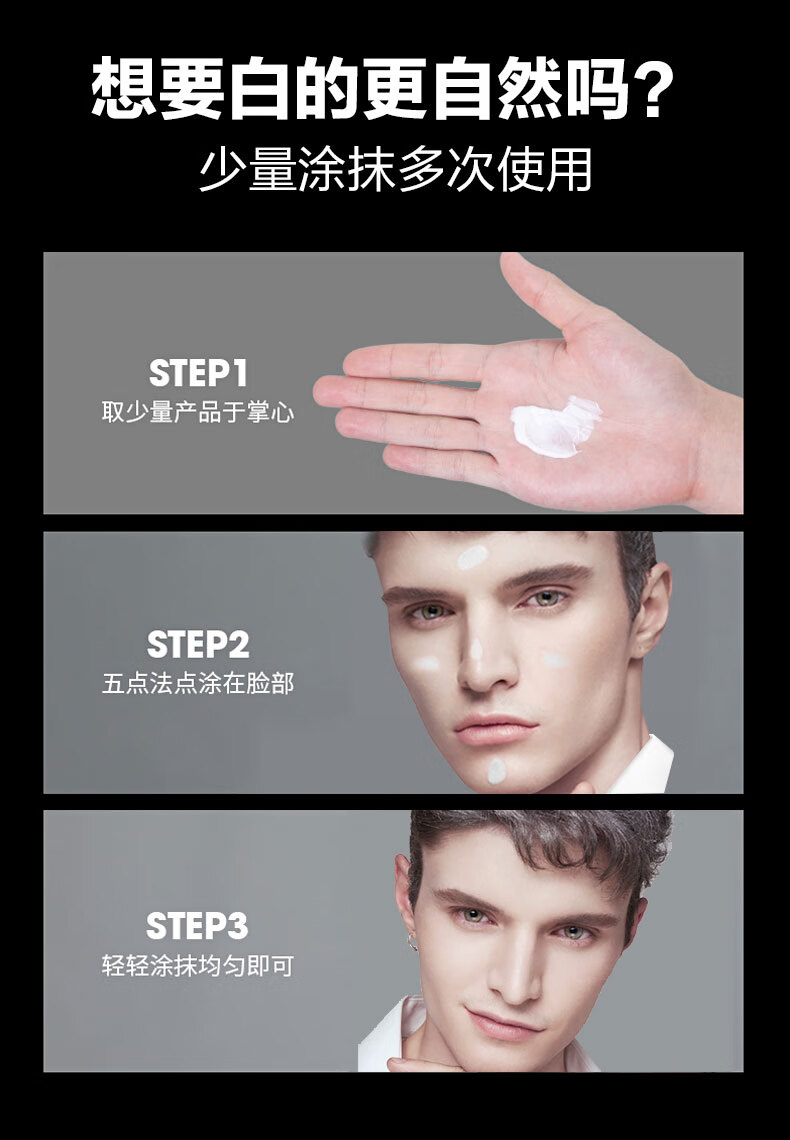 想要白的更自然吗?
少量涂抹多次使用

STEP1
取少量产品于掌心

STEP2
五点法点涂在脸部

STEP3
轻轻涂抹均匀即可