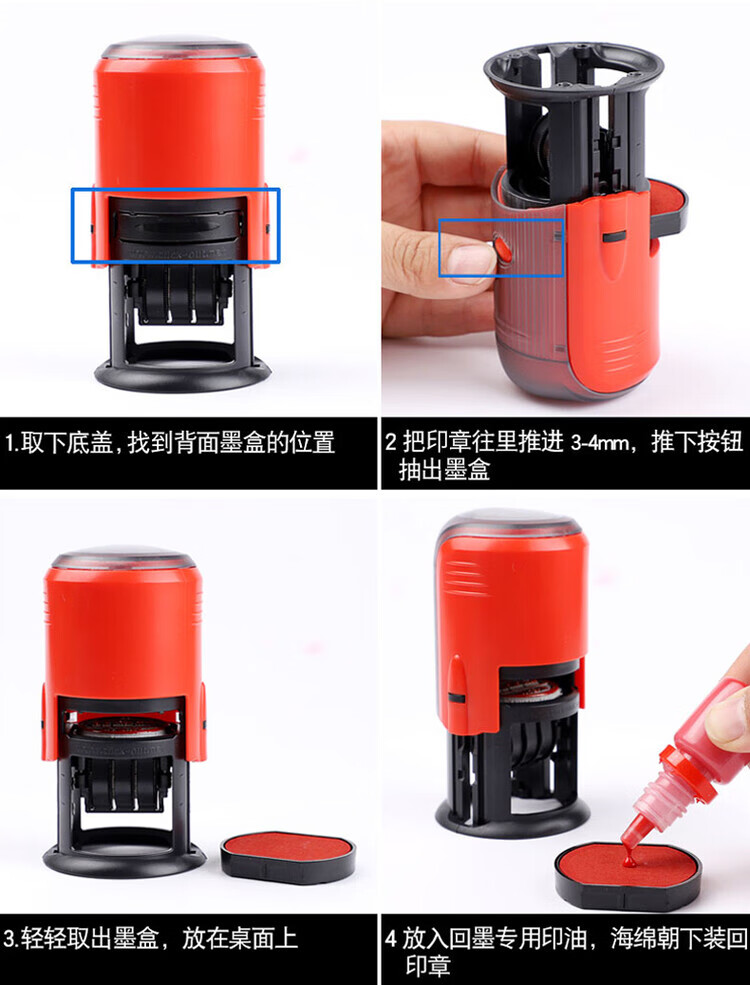 1.取下底盖，找到背面墨盒的位置

2 把印章往里推进 3-4mm，推下按钮抽出墨盒

3.轻轻取出墨盒，放在桌面上

4 放入回墨专用印油，海绵朝下装回印章