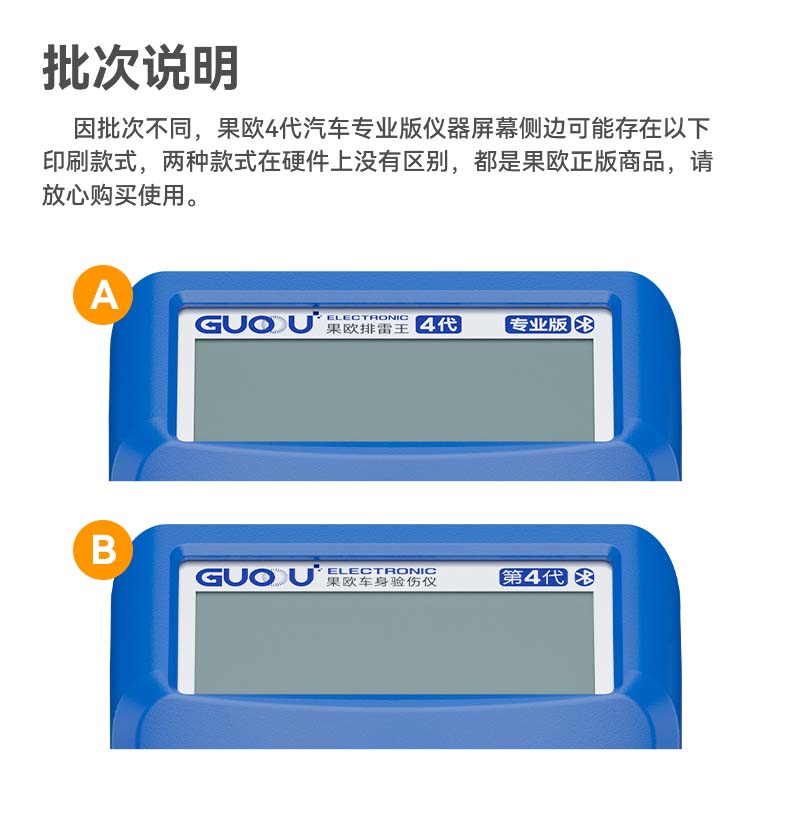 批次说明

因批次不同，果欧4代汽车专业版仪器屏幕侧边可能存在以下印刷款式，两种款式在硬件上没有区别，都是果欧正版商品，请放心购买使用。

A

GUOOU ELECTRONIC 果欧排雷王 4代 专业版

B

GUOOU ELECTRONIC 果欧车身验伤仪 第4代