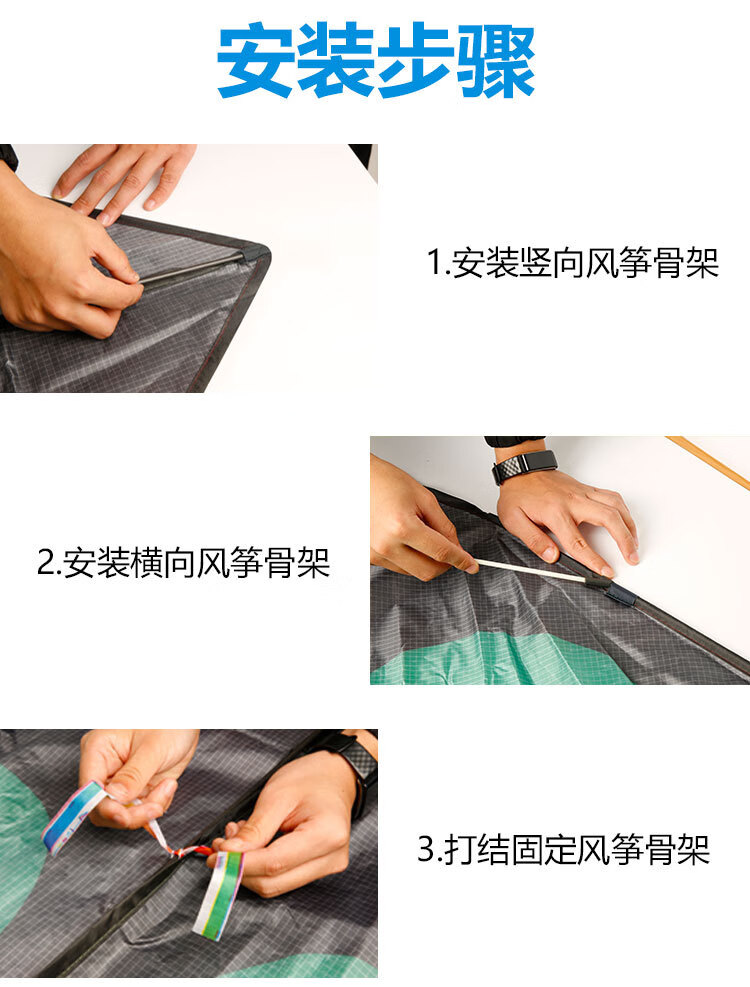 安装步骤

1.安装竖向风筝骨架

2.安装横向风筝骨架

3.打结固定风筝骨架