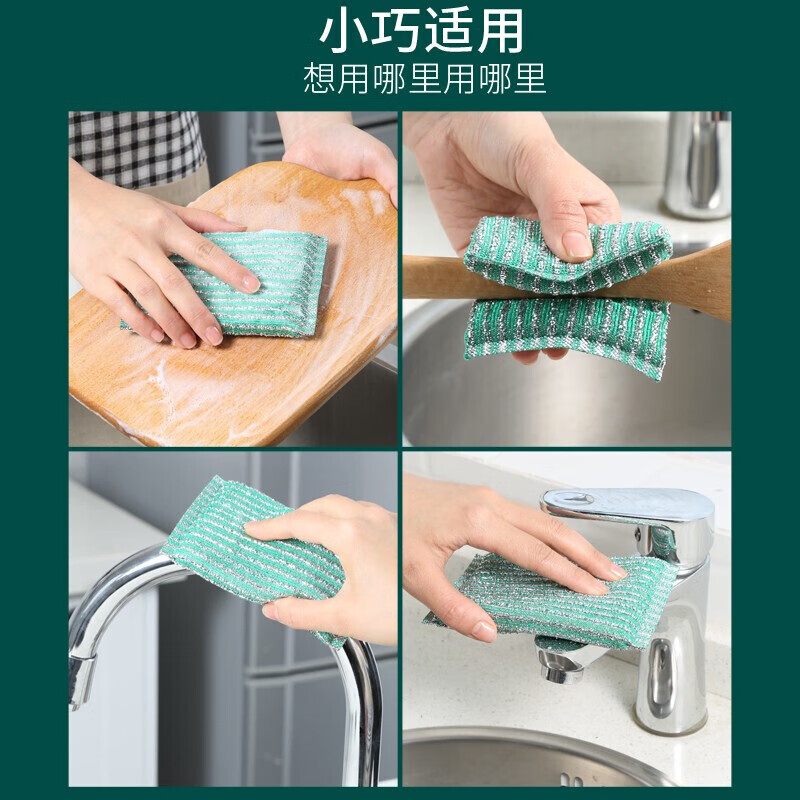 小巧适用
想用哪里用哪里