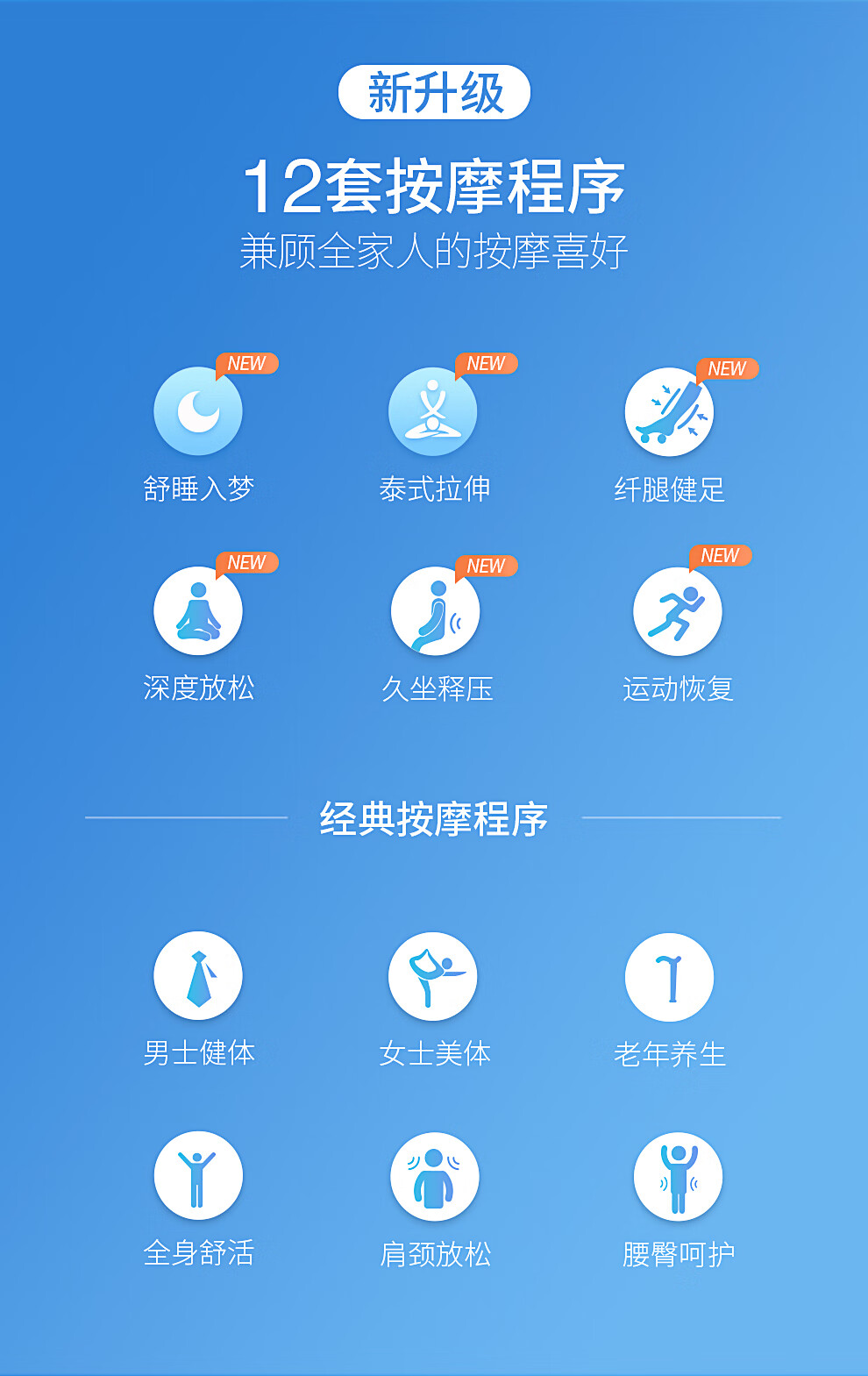 新升级

12套按摩程序

兼顾全家人的按摩喜好

NEW
舒睡入梦

NEW
泰式拉伸

NEW
纤腿健足

NEW
深度放松

NEW
久坐释压

NEW
运动恢复

经典按摩程序

男士健体

女士美体

老年养生

全身舒活

肩颈放松

腰臀呵护