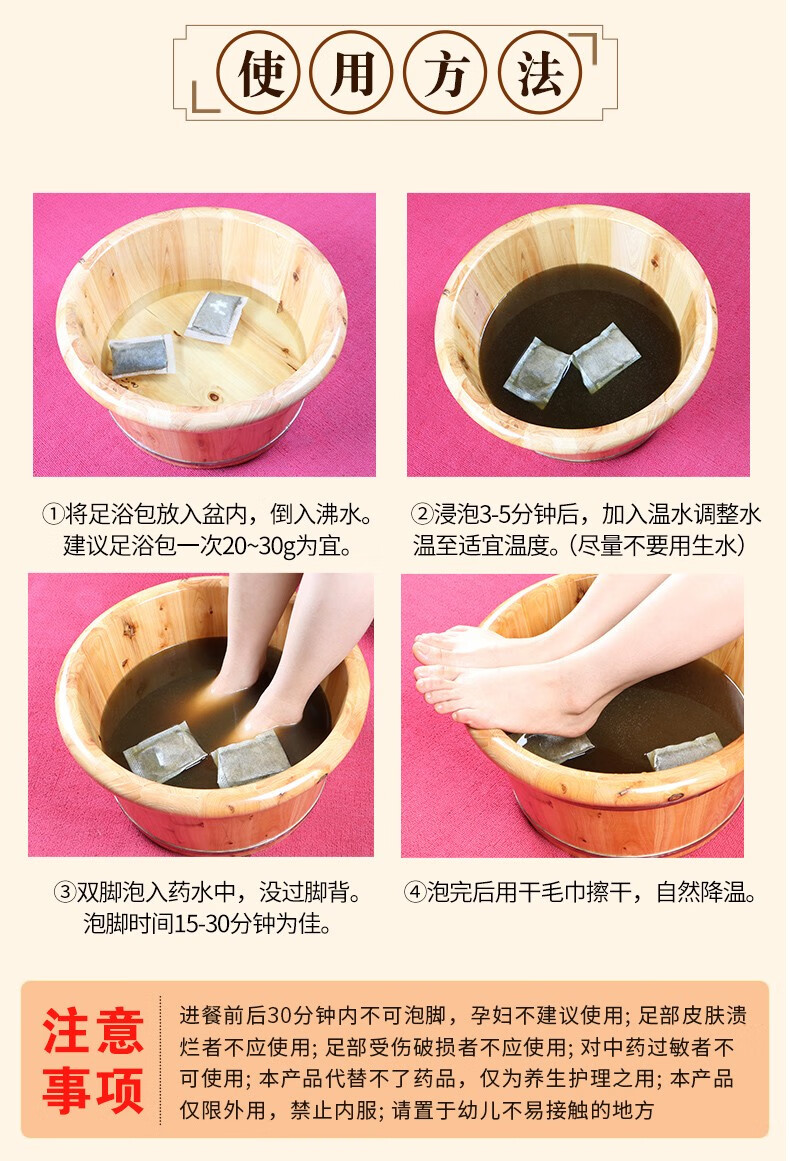 使用方法

①将足浴包放入盆内，倒入沸水。建议足浴包一次20~30g为宜。

②浸泡3-5分钟后，加入温水调整水温至适宜温度。（尽量不要用生水）

③双脚泡入药水中，没过脚背。泡脚时间15-30分钟为佳。

④泡完后用干毛巾擦干，自然降温。

注意事项

进餐前后30分钟内不可泡脚，孕妇不建议使用; 足部皮肤溃烂者不应使用; 足部受伤破损者不应使用; 对中药过敏者不可使用; 本产品代替不了药品，仅为养生护理之用; 本产品仅限外用，禁止内服; 请置于幼儿不易接触的地方