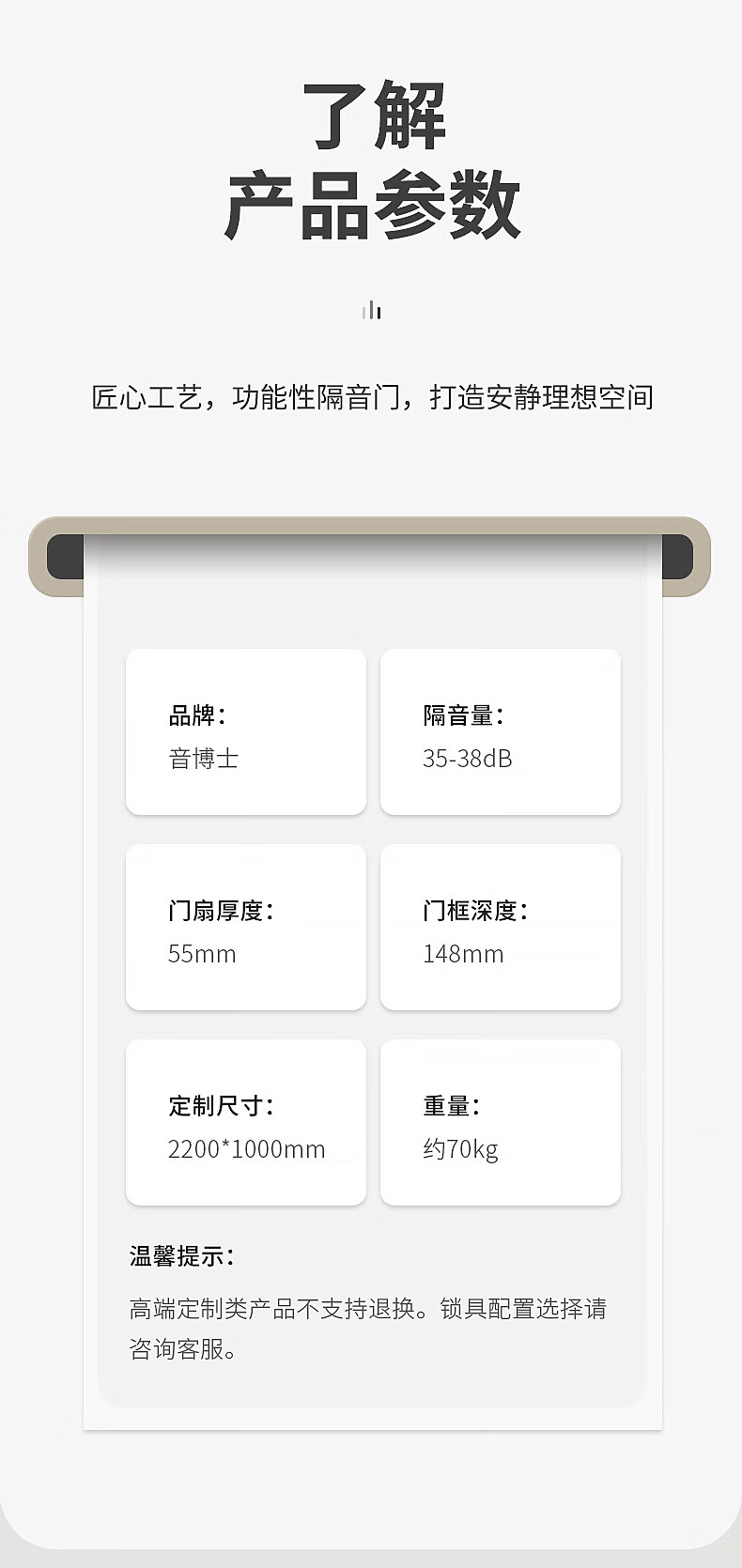 了解
产品参数

匠心工艺，功能性隔音门，打造安静理想空间

品牌：
音博士

隔音量：
35-38dB

门扇厚度：
55mm

门框深度：
148mm

定制尺寸：
2200*1000mm

重量：
约70kg

温馨提示：

高端定制类产品不支持退换。锁具配置选择请咨询客服。