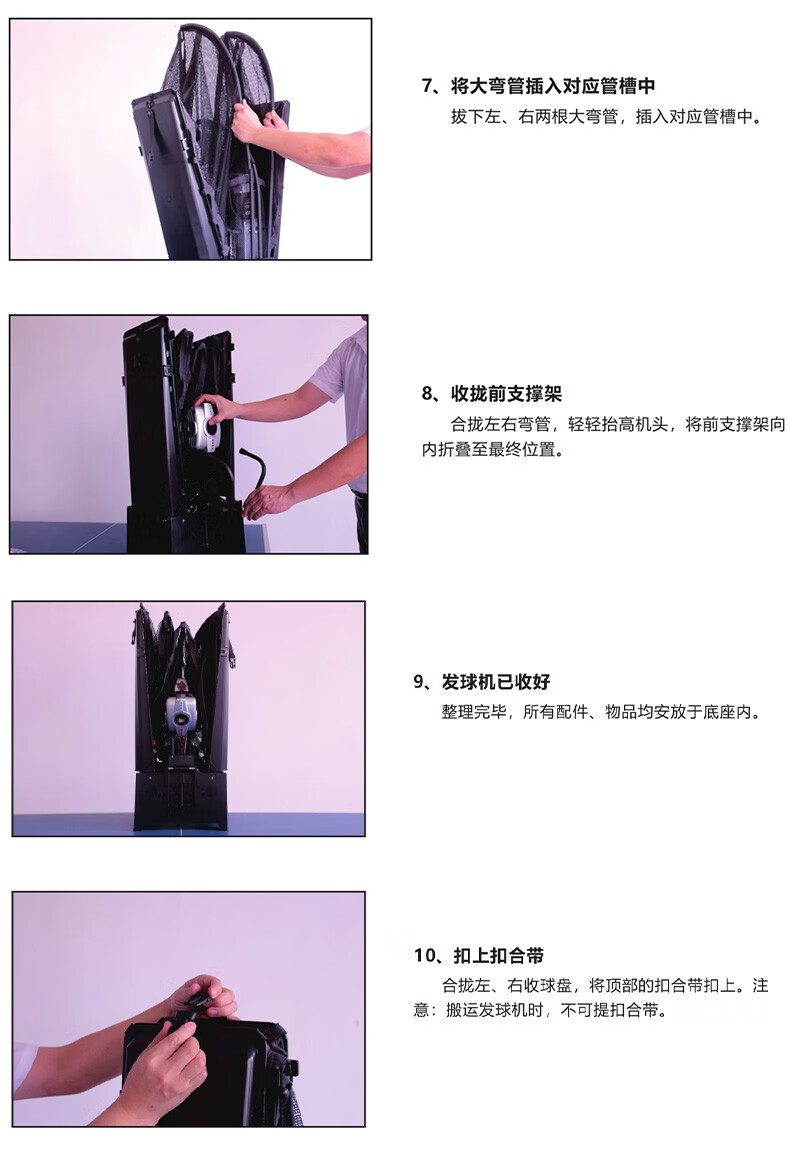 7、将大弯管插入对应管槽中

拔下左、右两根大弯管，插入对应管槽中。

8、收拢前支撑架

合拢左右弯管，轻轻抬高机头，将前支撑架向内折叠至最终位置。

9、发球机已收好

整理完毕，所有配件、物品均安放于底座内。

10、扣上扣合带

合拢左、右收球盘，将顶部的扣合带扣上。注意：搬运发球机时，不可提扣合带。